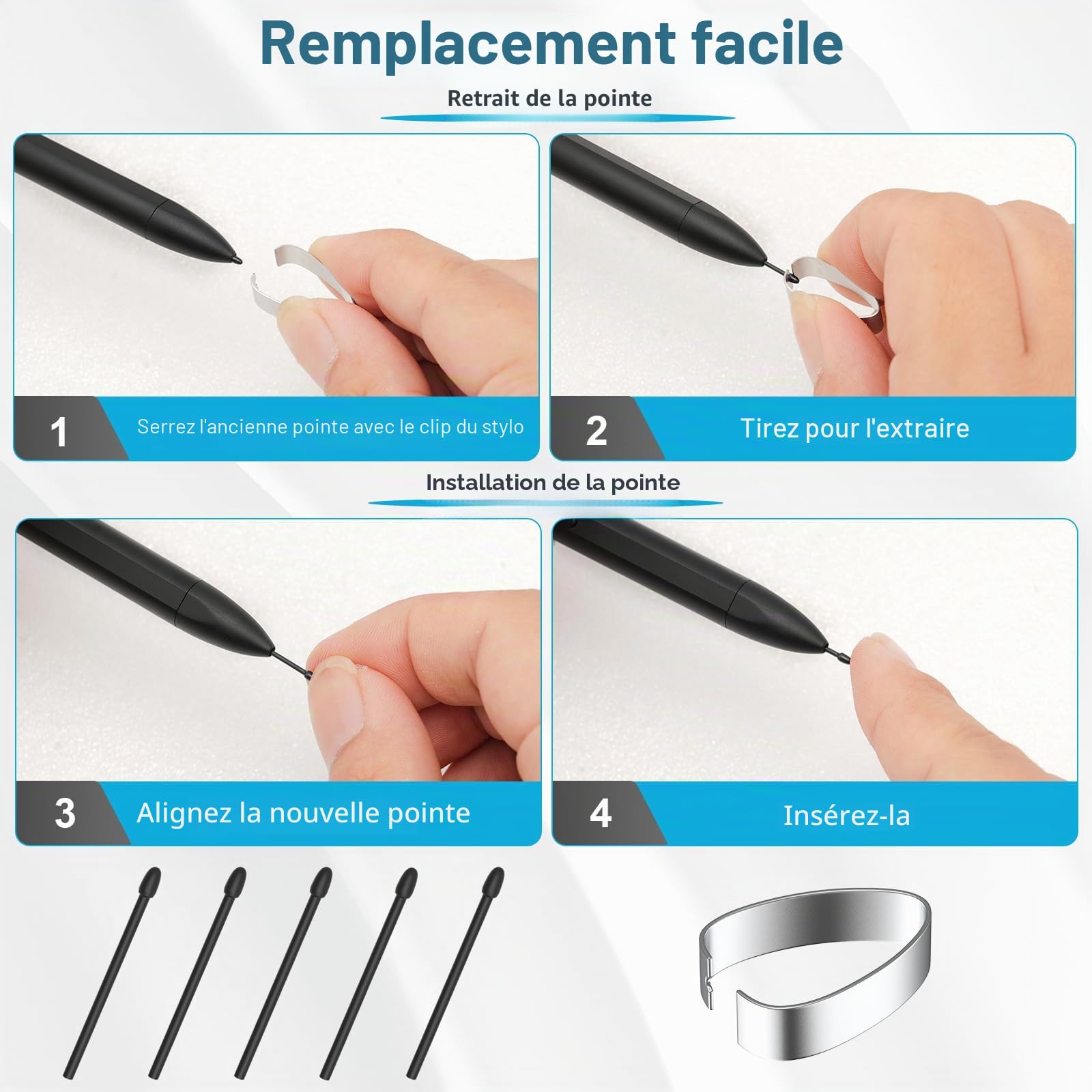 Remplacement facile

Retrait de la pointe

1 Serrez l'ancienne pointe avec le clip du stylo

2 Tirez pour l'extraire

Installation de la pointe

3 Alignez la nouvelle pointe

4 Insérez-la