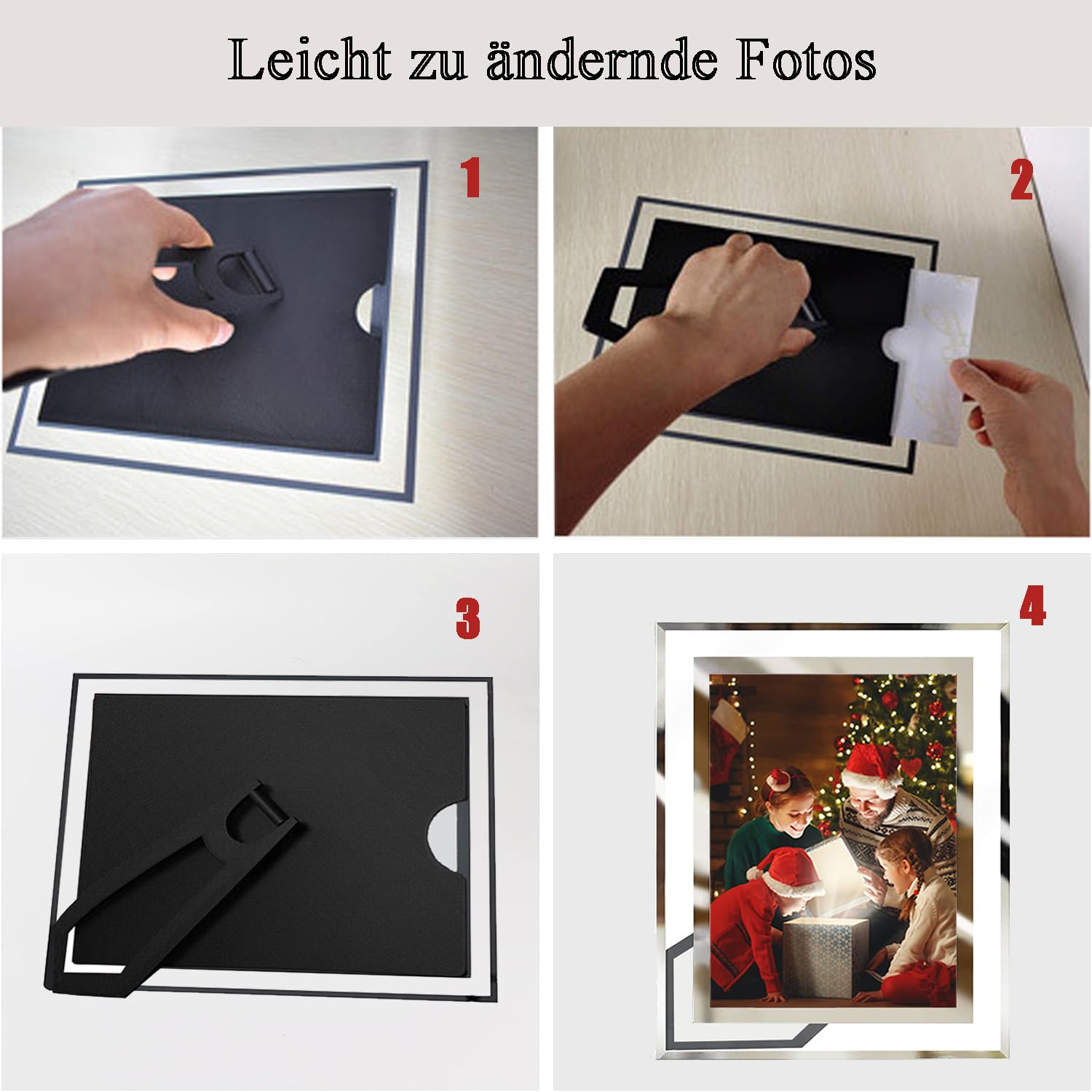 Leicht zu ändernde Fotos

1

2

3

4