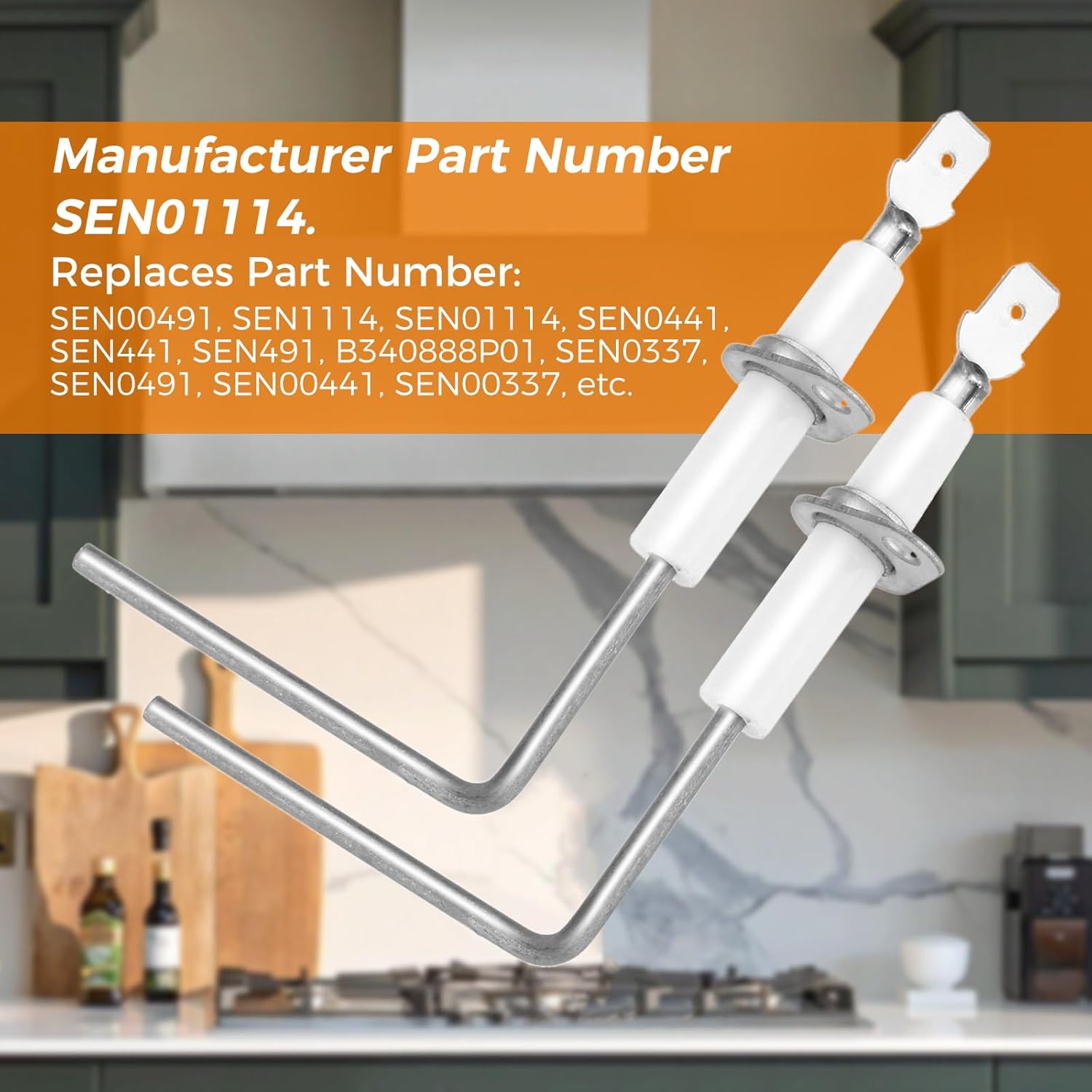 Manufacturer Part Number SEN01114.

Replaces Part Number:
SEN00491, SEN1114, SEN01114, SEN0441, SEN441, SEN491, B340888P01, SEN0337, SEN0491, SEN00441, SEN00337, etc.