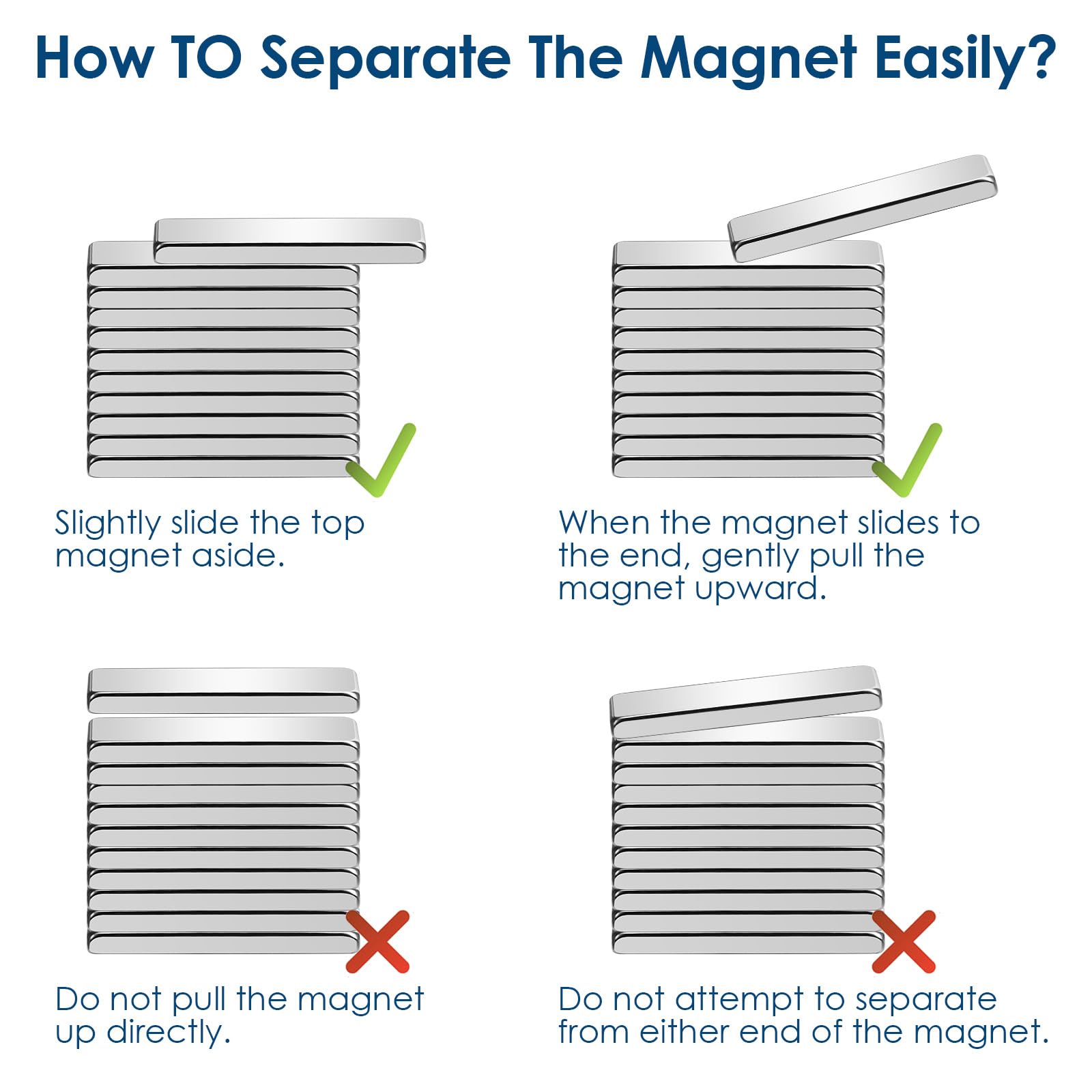 How TO Separate The Magnet Easily?

Slightly slide the top magnet aside.

When the magnet slides to the end, gently pull the magnet upward.

Do not pull the magnet up directly.

Do not attempt to separate from either end of the magnet.