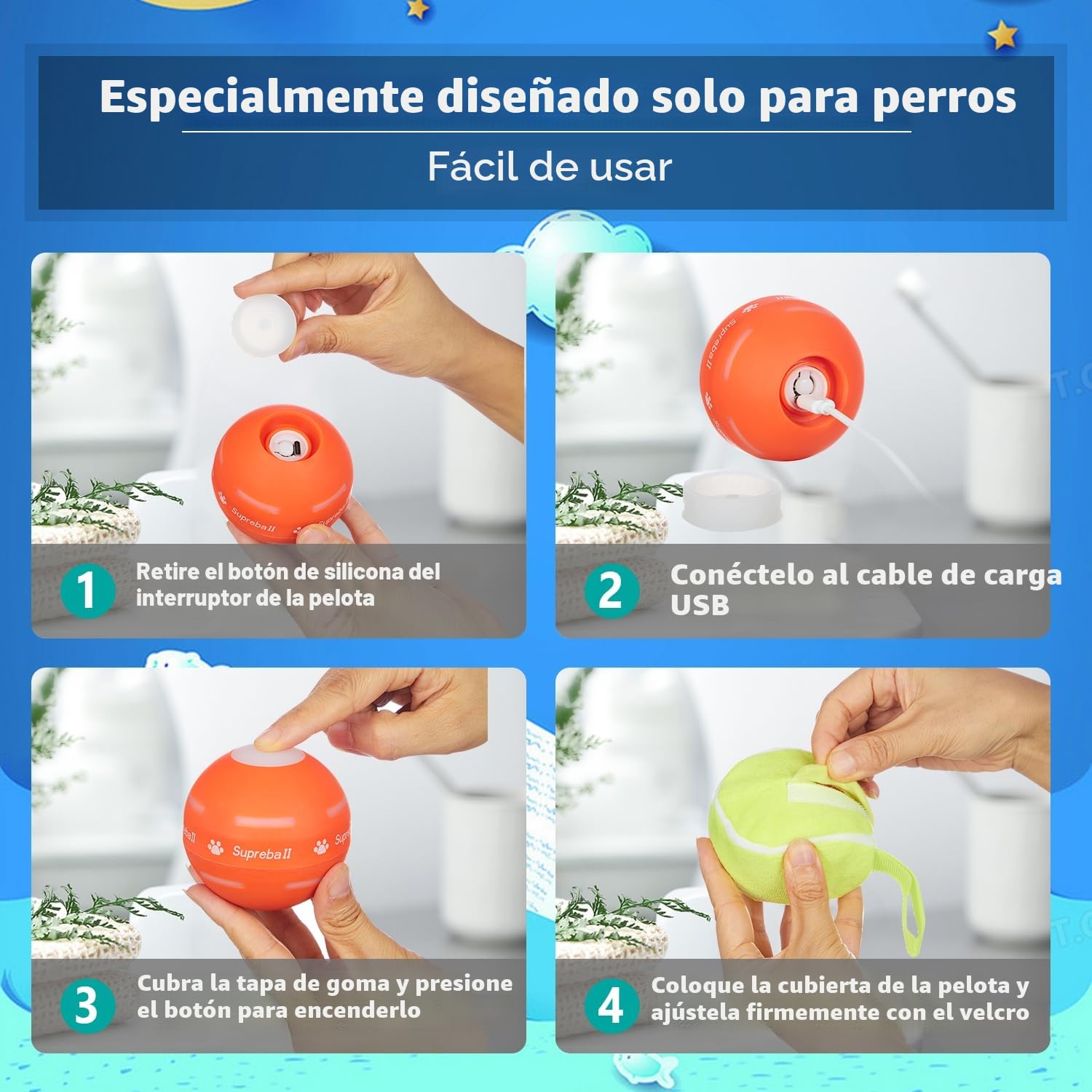 Especialmente diseñado solo para perros

Fácil de usar

Supreball

1 Retire el botón de silicona del interruptor de la pelota

Supreball

2 Conéctelo al cable de carga USB

Supreball

3 Cubra la tapa de goma y presione el botón para encenderlo

4 Coloque la cubierta de la pelota y ajústela firmemente con el velcro