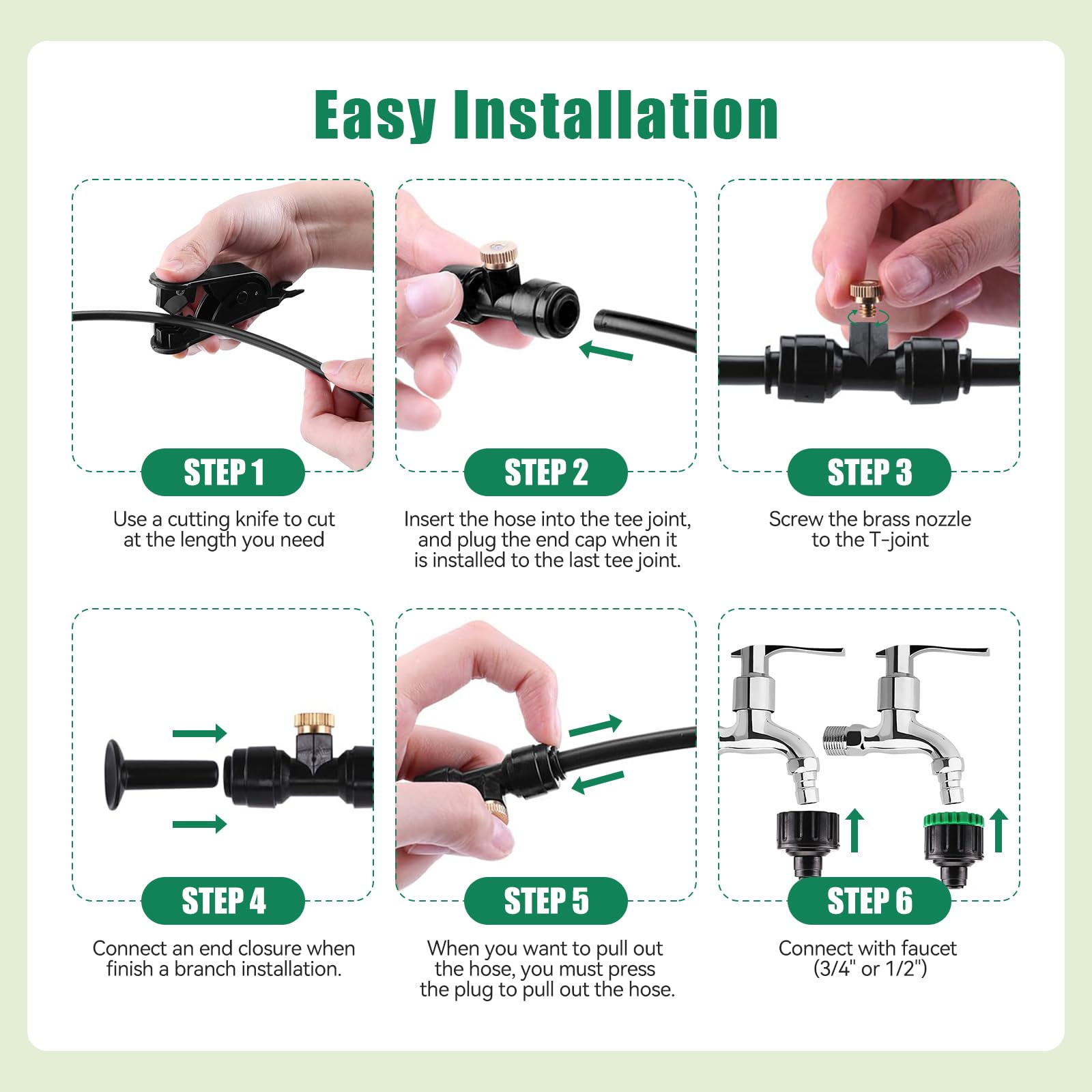 Easy Installation

STEP 1

Use a cutting knife to cut at the length you need

STEP 2

Insert the hose into the tee joint, and plug the end cap when it is installed to the last tee joint.

STEP 3

Screw the brass nozzle to the T-joint

STEP 4

Connect an end closure when finish a branch installation.

STEP 5

When you want to pull out the hose, you must press the plug to pull out the hose.

STEP 6

Connect with faucet (3/4" or 1/2")