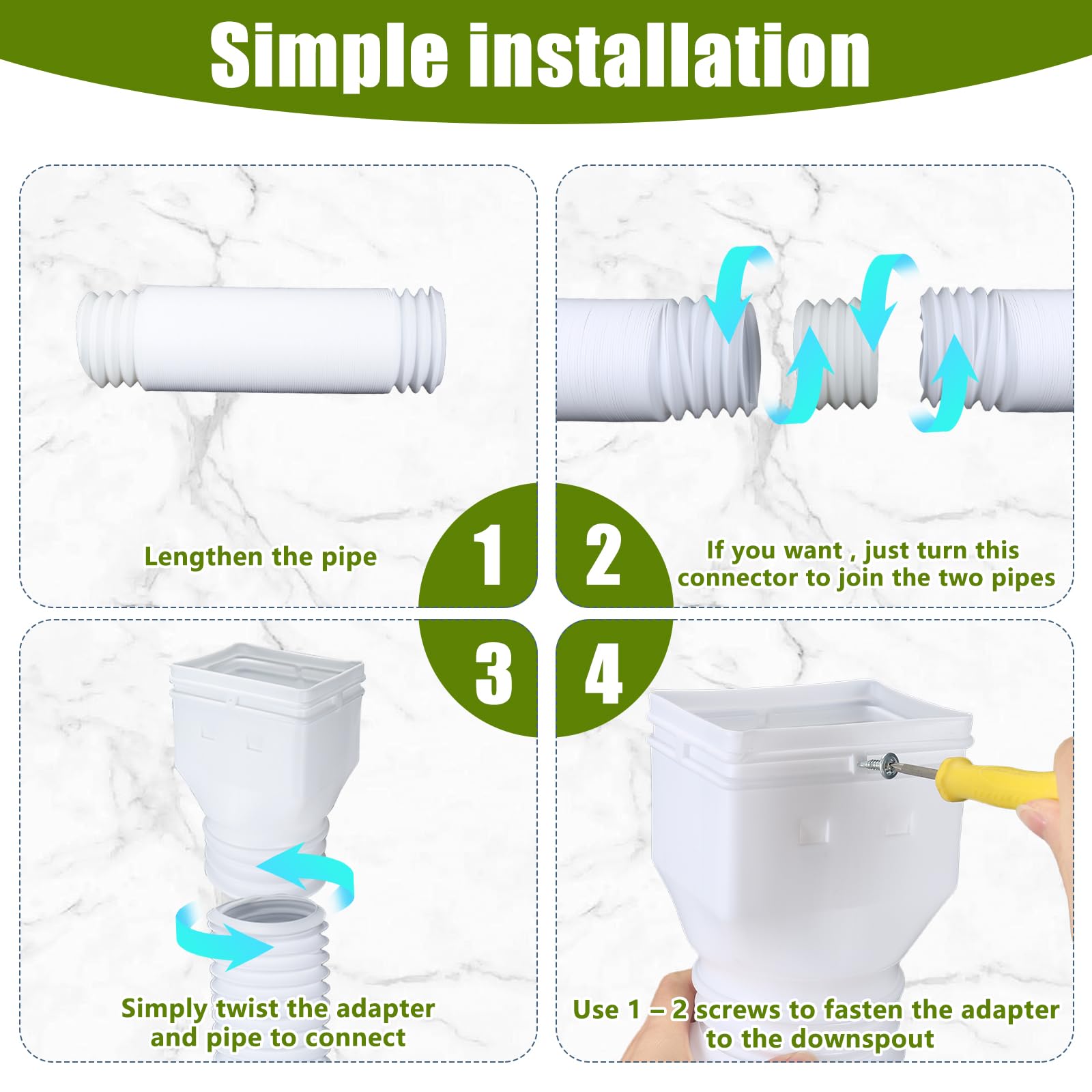 Simple installation

Lengthen the pipe

1

2

If you want , just turn this connector to join the two pipes

3

4

Simply twist the adapter and pipe to connect

Use 1 – 2 screws to fasten the adapter to the downspout