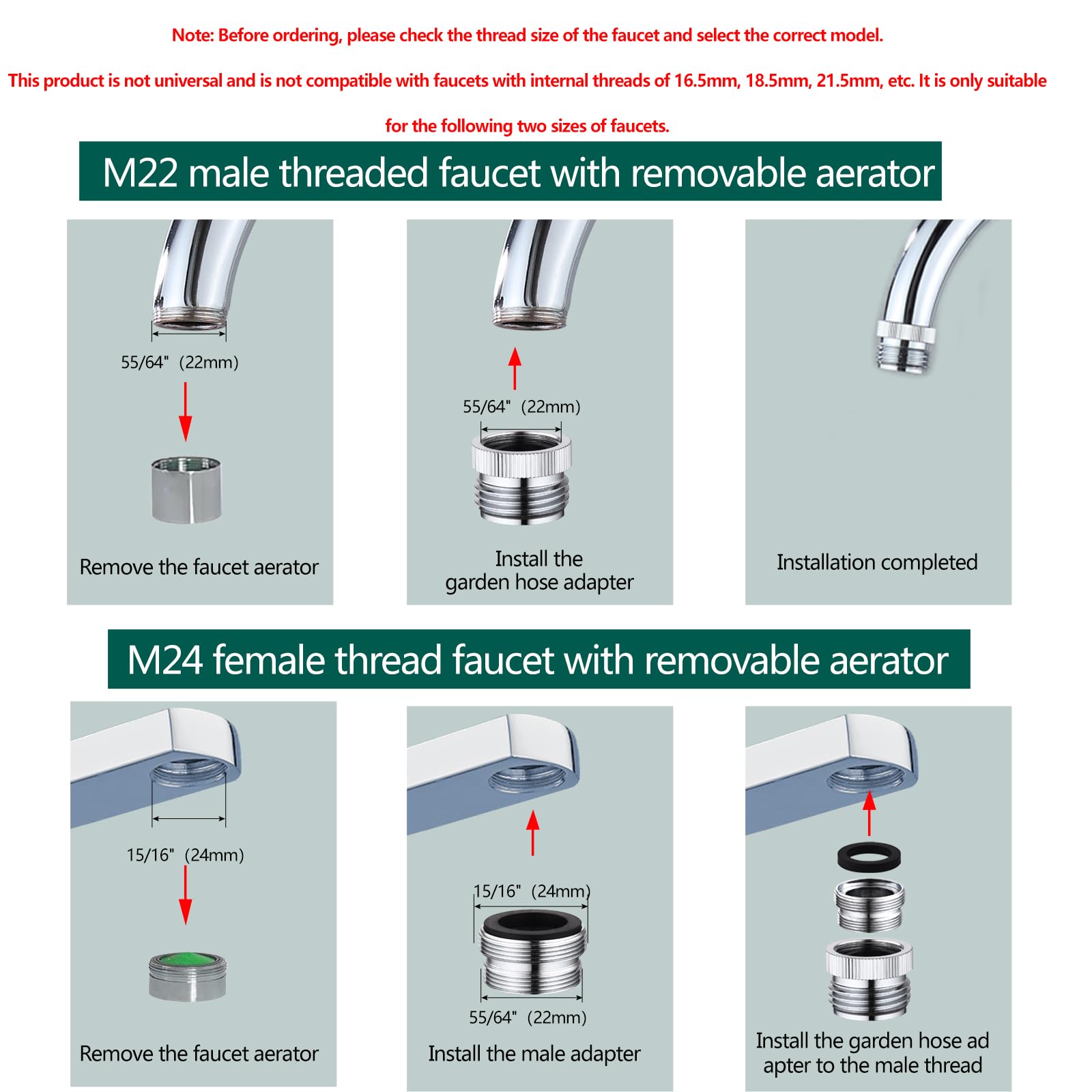 Note: Before ordering, please check the thread size of the faucet and select the correct model.

This product is not universal and is not compatible with faucets with internal threads of 16.5mm, 18.5mm, 21.5mm, etc. It is only suitable for the following two sizes of faucets.

M22 male threaded faucet with removable aerator

55/64" (22mm)

Remove the faucet aerator

55/64" (22mm)

Install the garden hose adapter

Installation completed

M24 female thread faucet with removable aerator

15/16" (24mm)

Remove the faucet aerator

15/16" (24mm)

55/64" (22mm)

Install the male adapter

Install the garden hose ad apter to the male thread