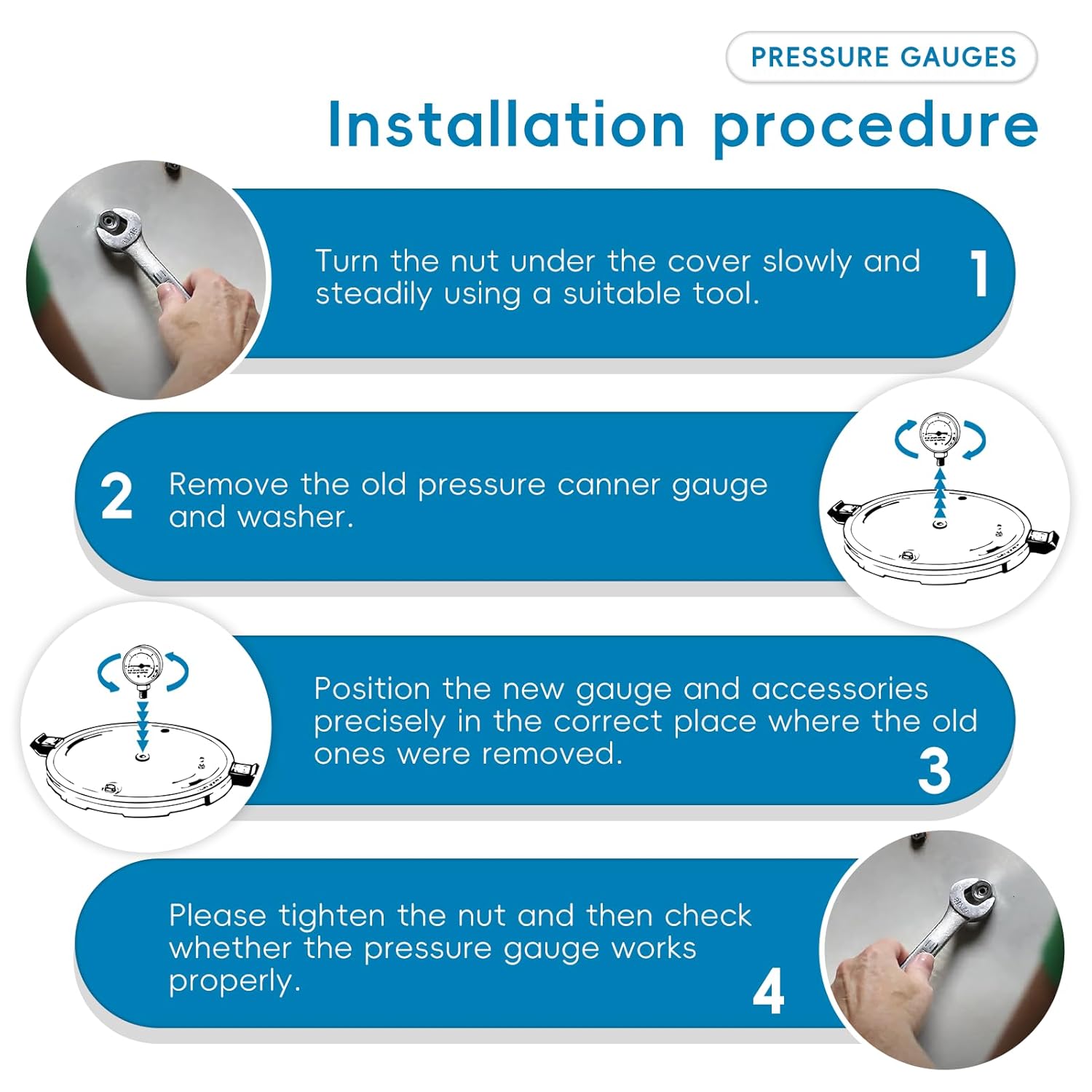 PRESSURE GAUGES

Installation procedure

Turn the nut under the cover slowly and steadily using a suitable tool.

1

2

Remove the old pressure canner gauge and washer.

Position the new gauge and accessories precisely in the correct place where the old ones were removed.

3

Please tighten the nut and then check whether the pressure gauge works properly.

4