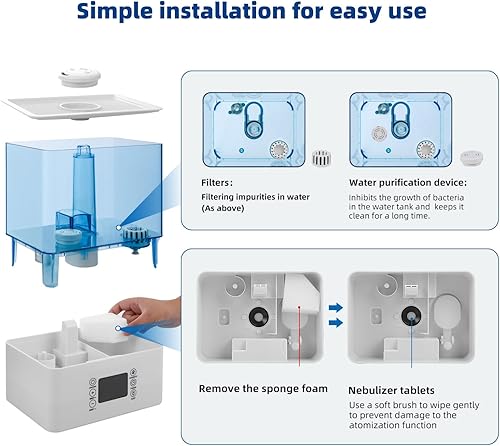 Simple installation for easy use

Filters:
Filtering impurities in water
(As above)

Water purification device:
Inhibits the growth of bacteria in the water tank and keeps it clean for a long time.

Remove the sponge foam

Nebulizer tablets
Use a soft brush to wipe gently to prevent damage to the atomization function