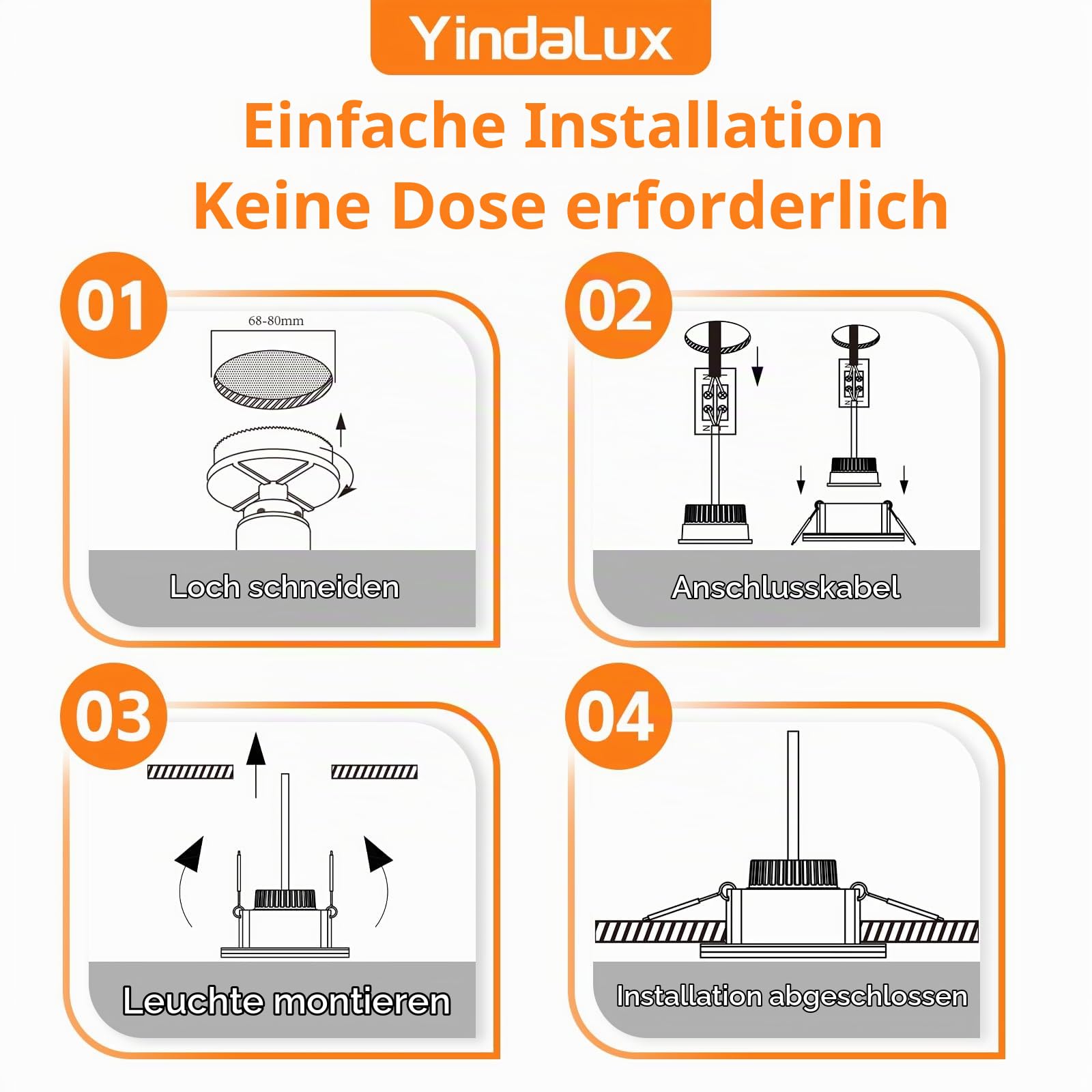 YindaLux

Einfache Installation
Keine Dose erforderlich

01

68-80mm

Loch schneiden

02

Anschlusskabel

03

Leuchte montieren

04

Installation abgeschlossen