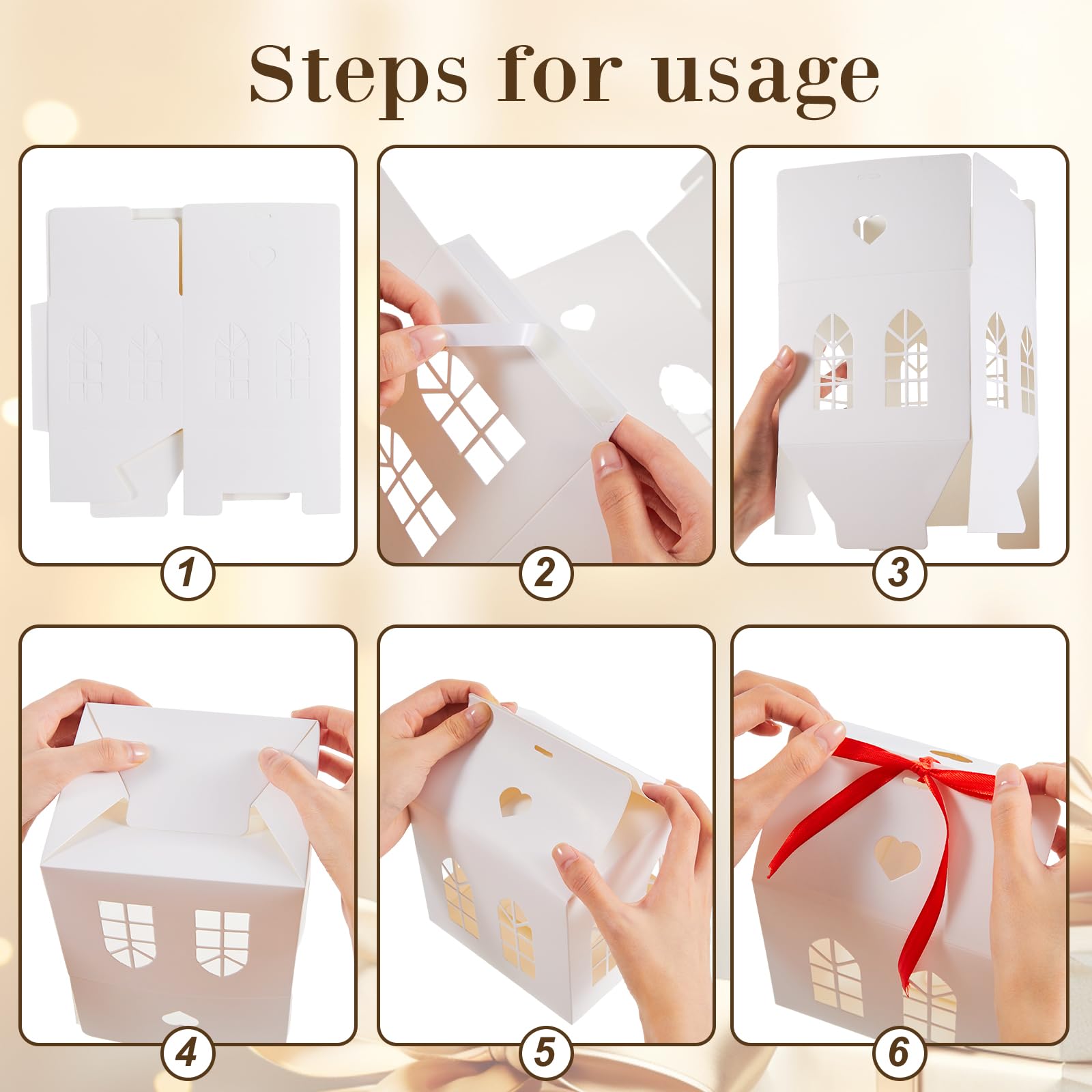 Steps for usage

1

2

3

4

5

6