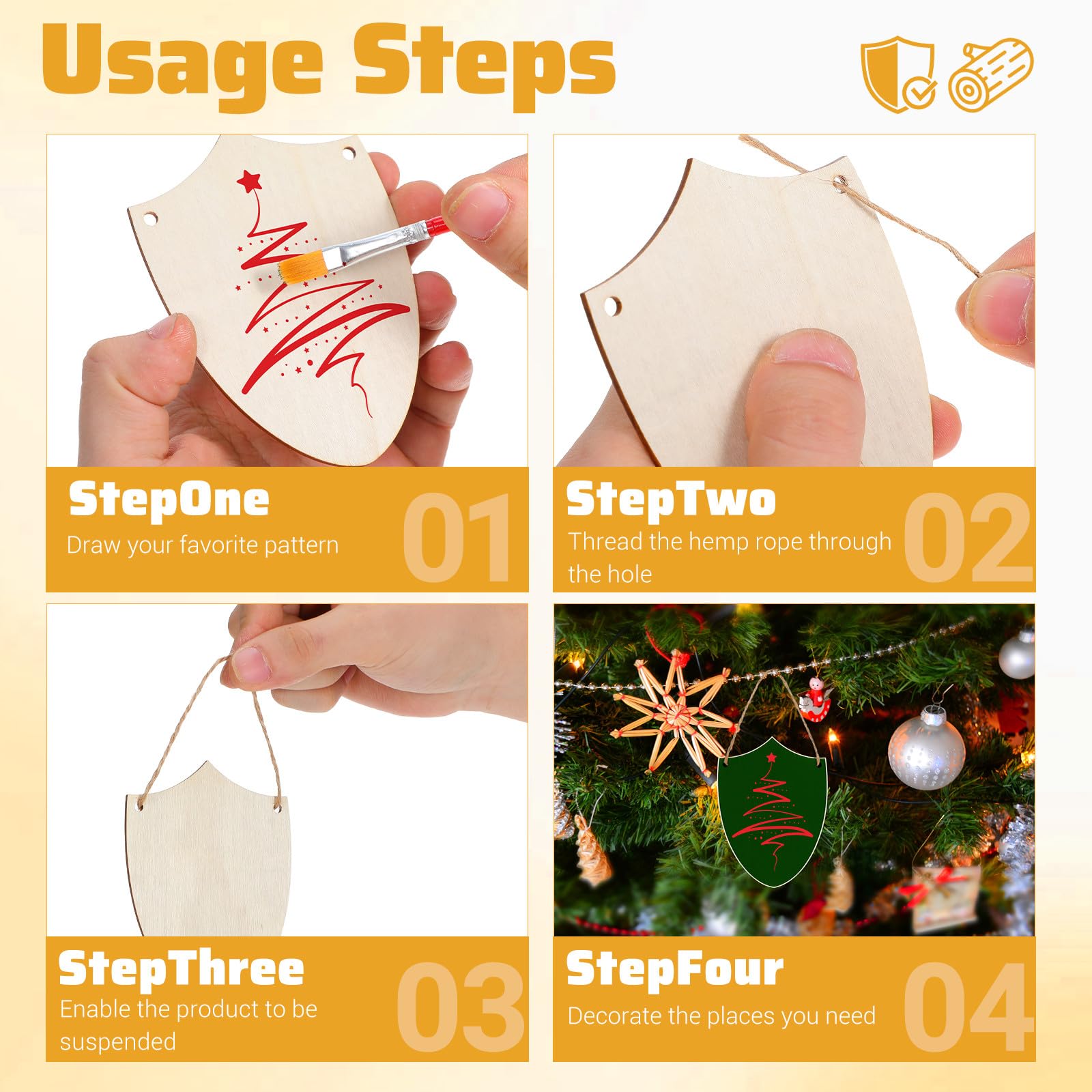 Usage Steps

StepOne
Draw your favorite pattern
01

StepTwo
Thread the hemp rope through the hole
02

StepThree
Enable the product to be suspended
03

StepFour
Decorate the places you need
04