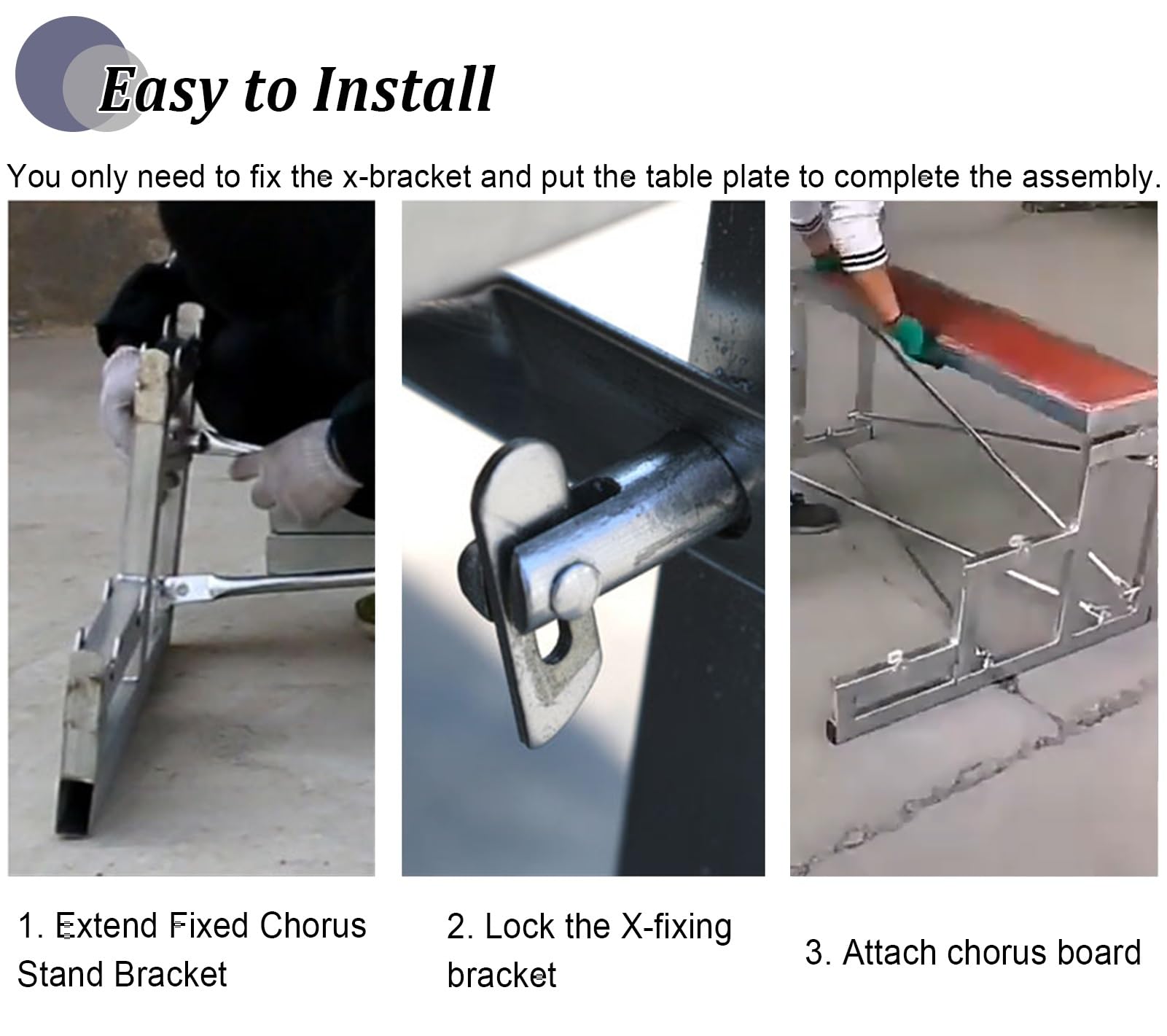 Easy to Install

You only need to fix the x-bracket and put the table plate to complete the assembly.

1. Extend Fixed Chorus Stand Bracket

2. Lock the X-fixing bracket

3. Attach chorus board