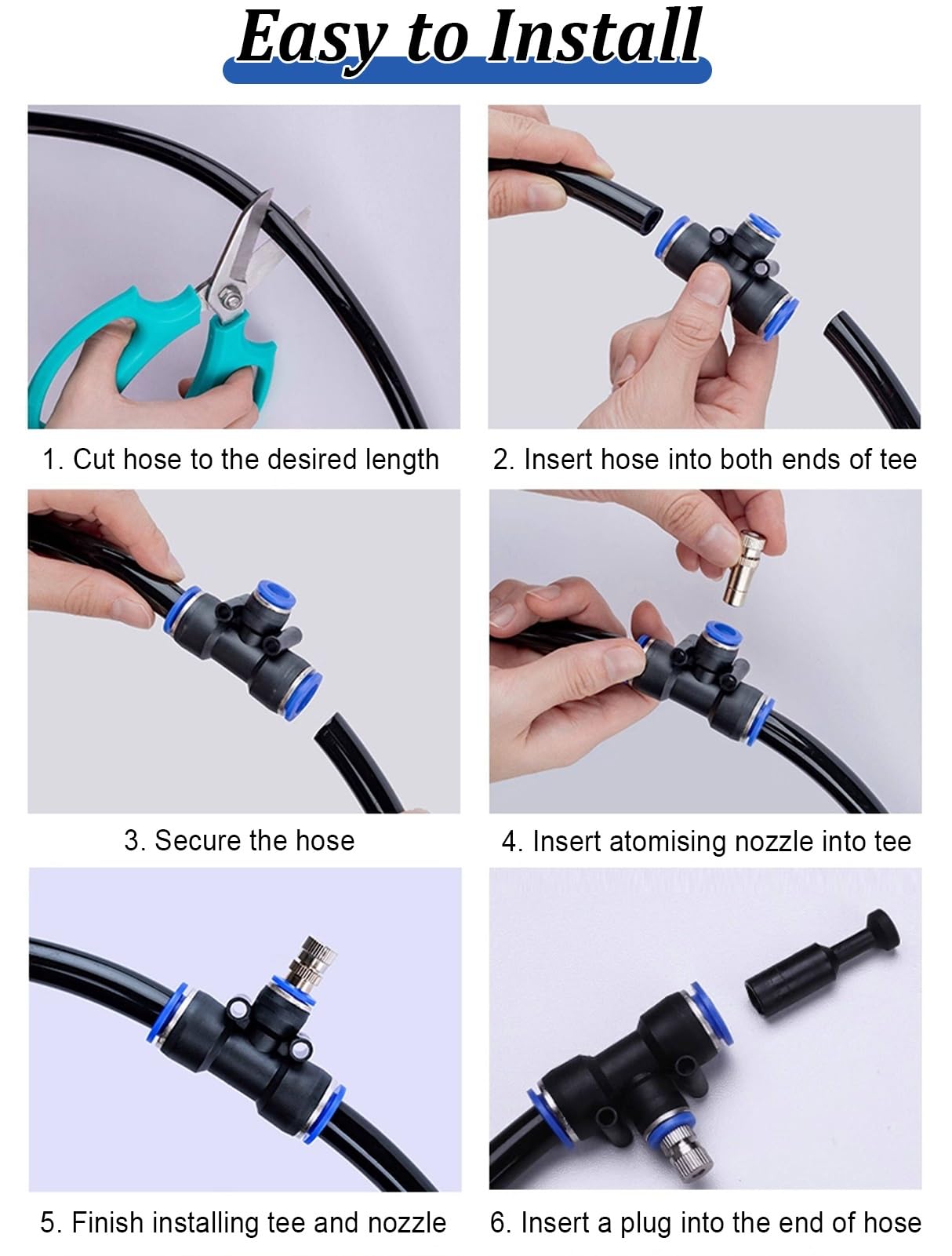 Easy to Install

1. Cut hose to the desired length

2. Insert hose into both ends of tee

3. Secure the hose

4. Insert atomising nozzle into tee

5. Finish installing tee and nozzle

6. Insert a plug into the end of hose