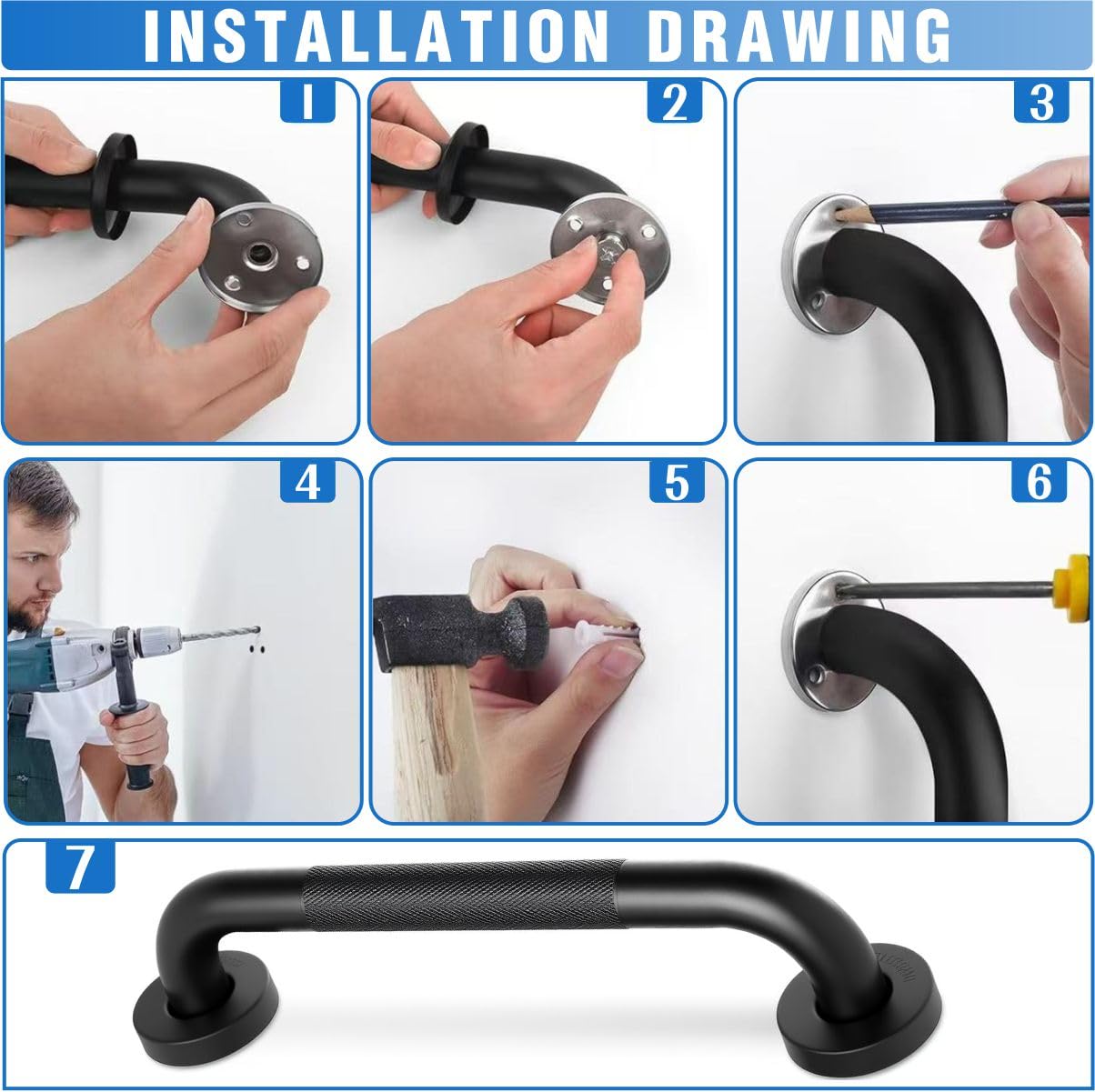 INSTALLATION DRAWING

1

2

3

4

5

6

7