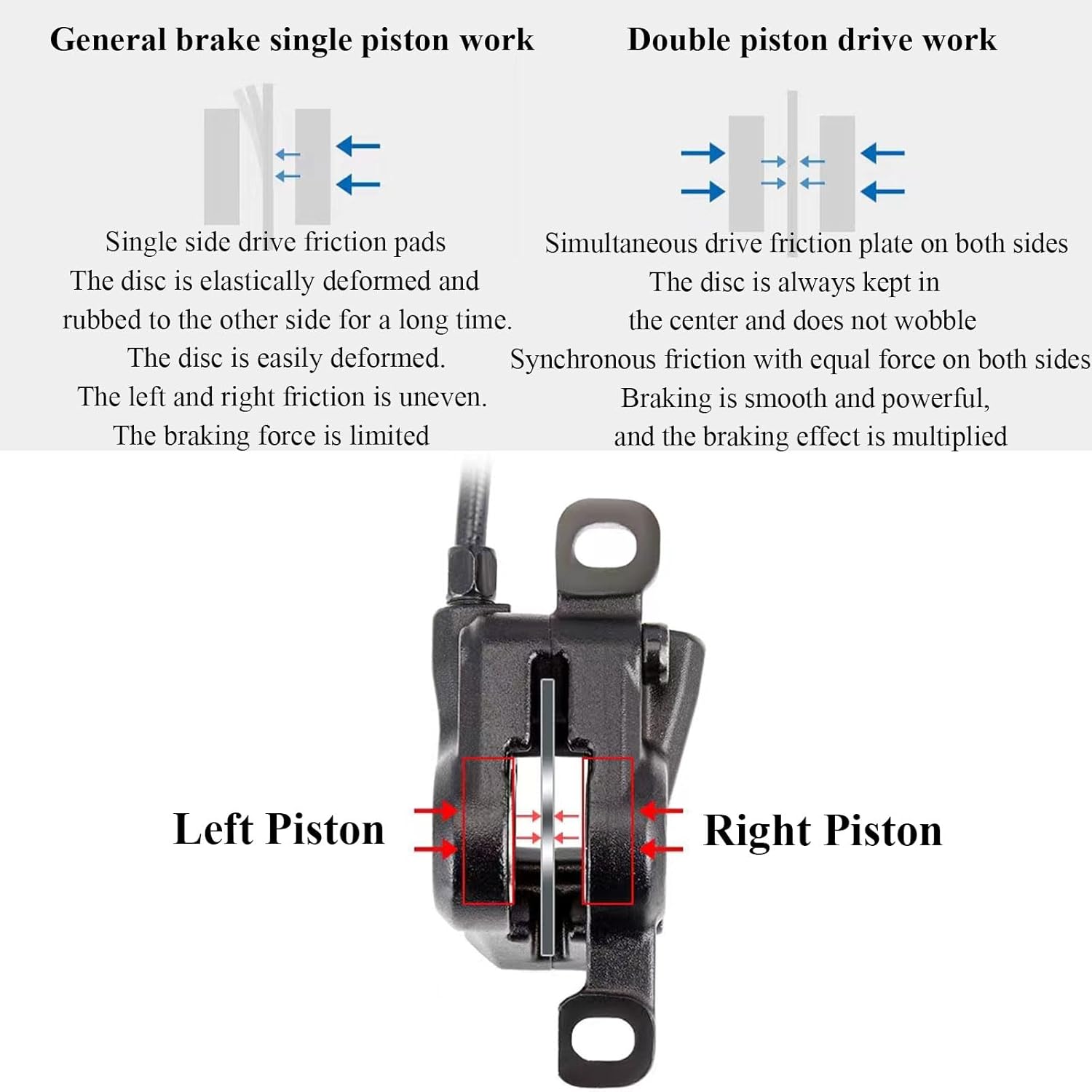 General brake single piston work

Single side drive friction pads
The disc is elastically deformed and rubbed to the other side for a long time.
The disc is easily deformed.
The left and right friction is uneven.
The braking force is limited

Double piston drive work

Simultaneous drive friction plate on both sides
The disc is always kept in the center and does not wobble
Synchronous friction with equal force on both sides
Braking is smooth and powerful, and the braking effect is multiplied

Left Piston

Right Piston