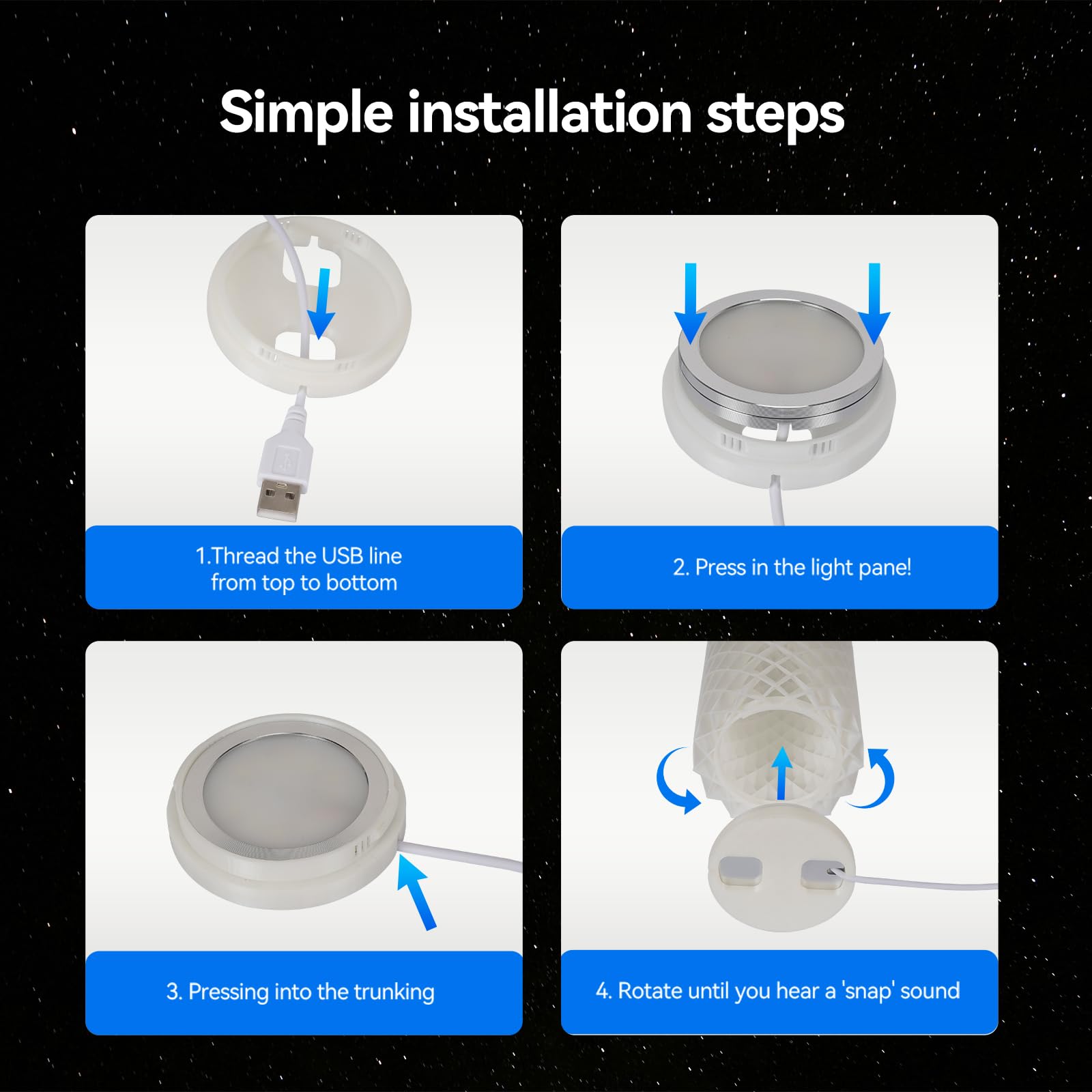 Simple installation steps

1.Thread the USB line from top to bottom

2. Press in the light pane!

3. Pressing into the trunking

4. Rotate until you hear a 'snap' sound