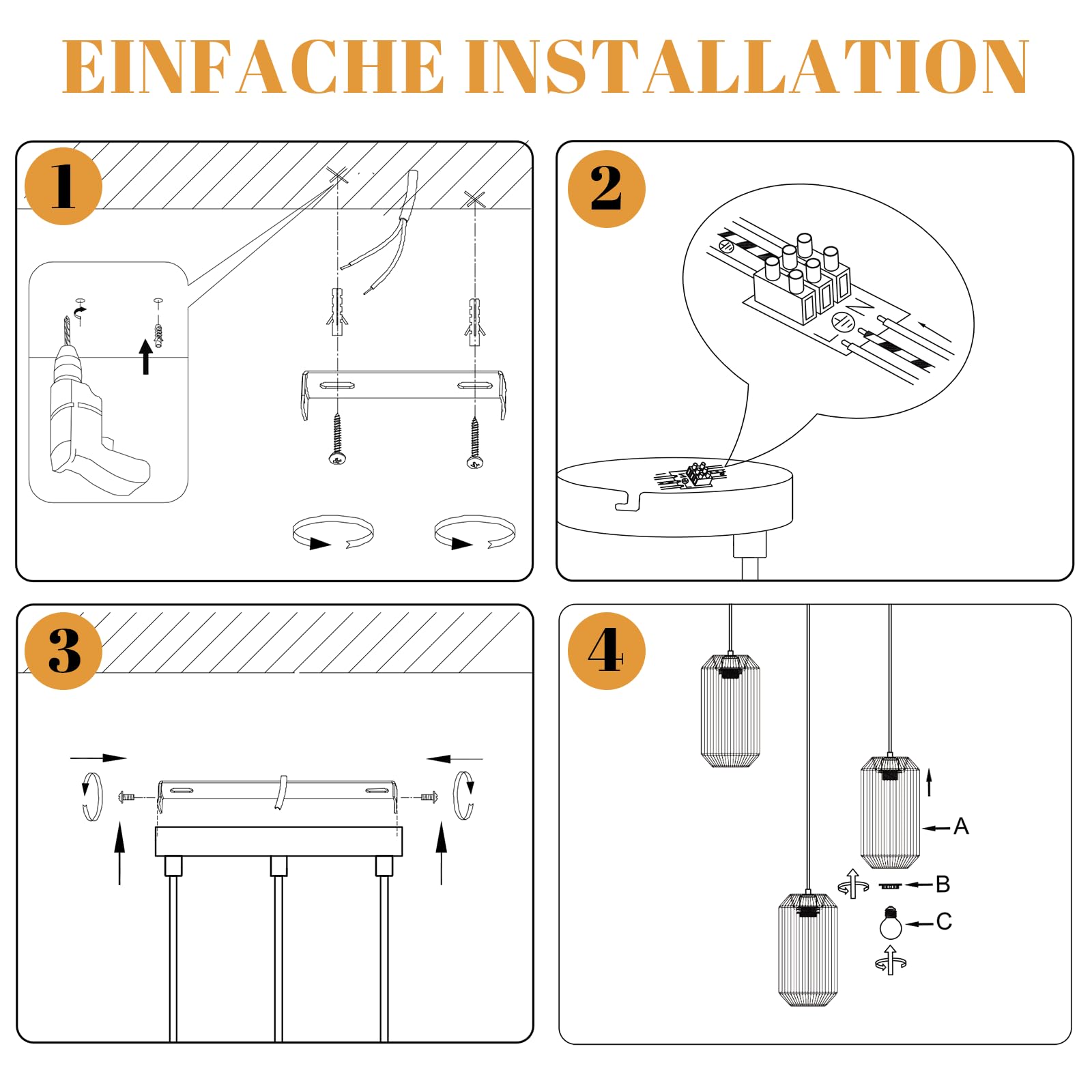 EINFACHE INSTALLATION

1

2

N
L

3

4

A

B

C