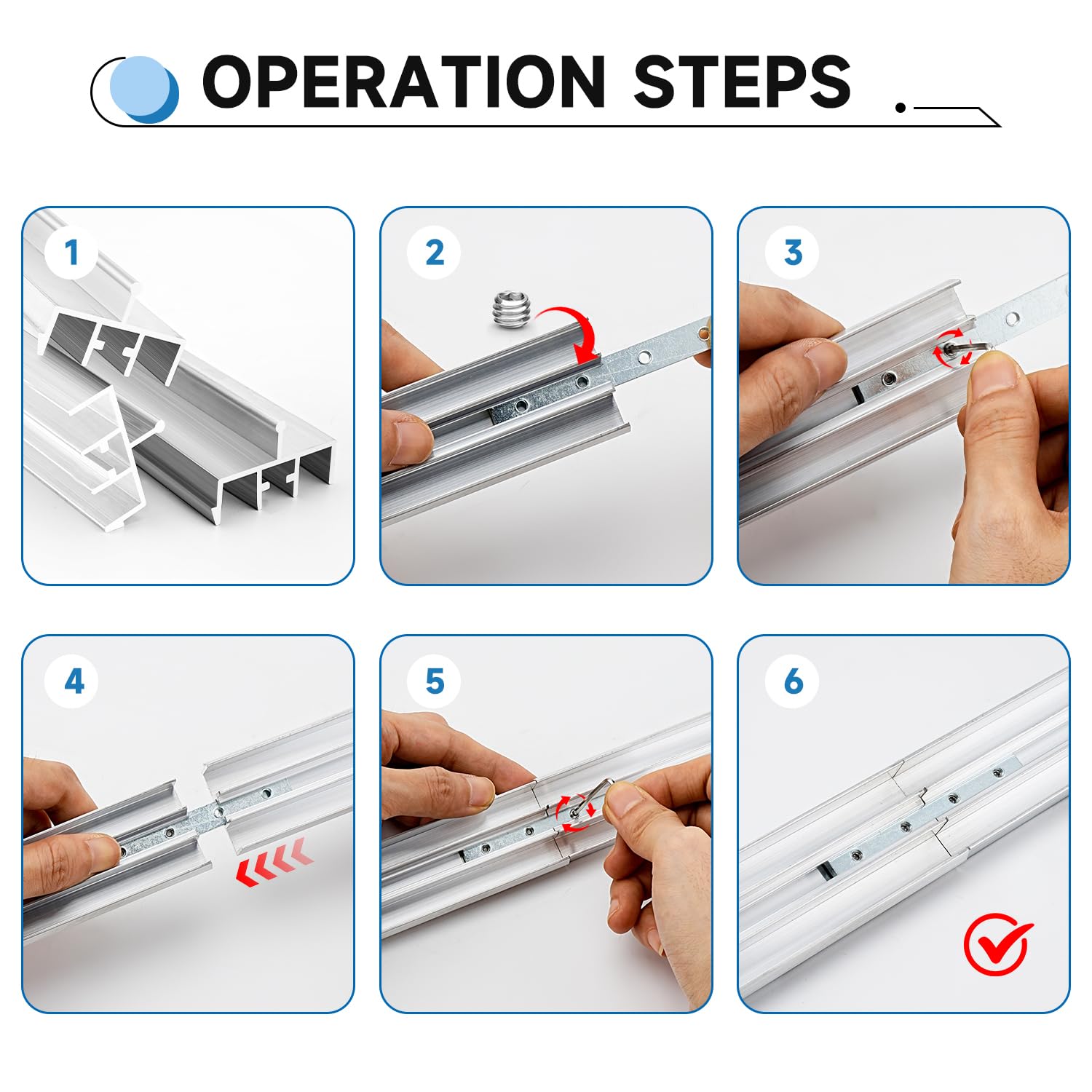 OPERATION STEPS

1

2

3

4

5

6