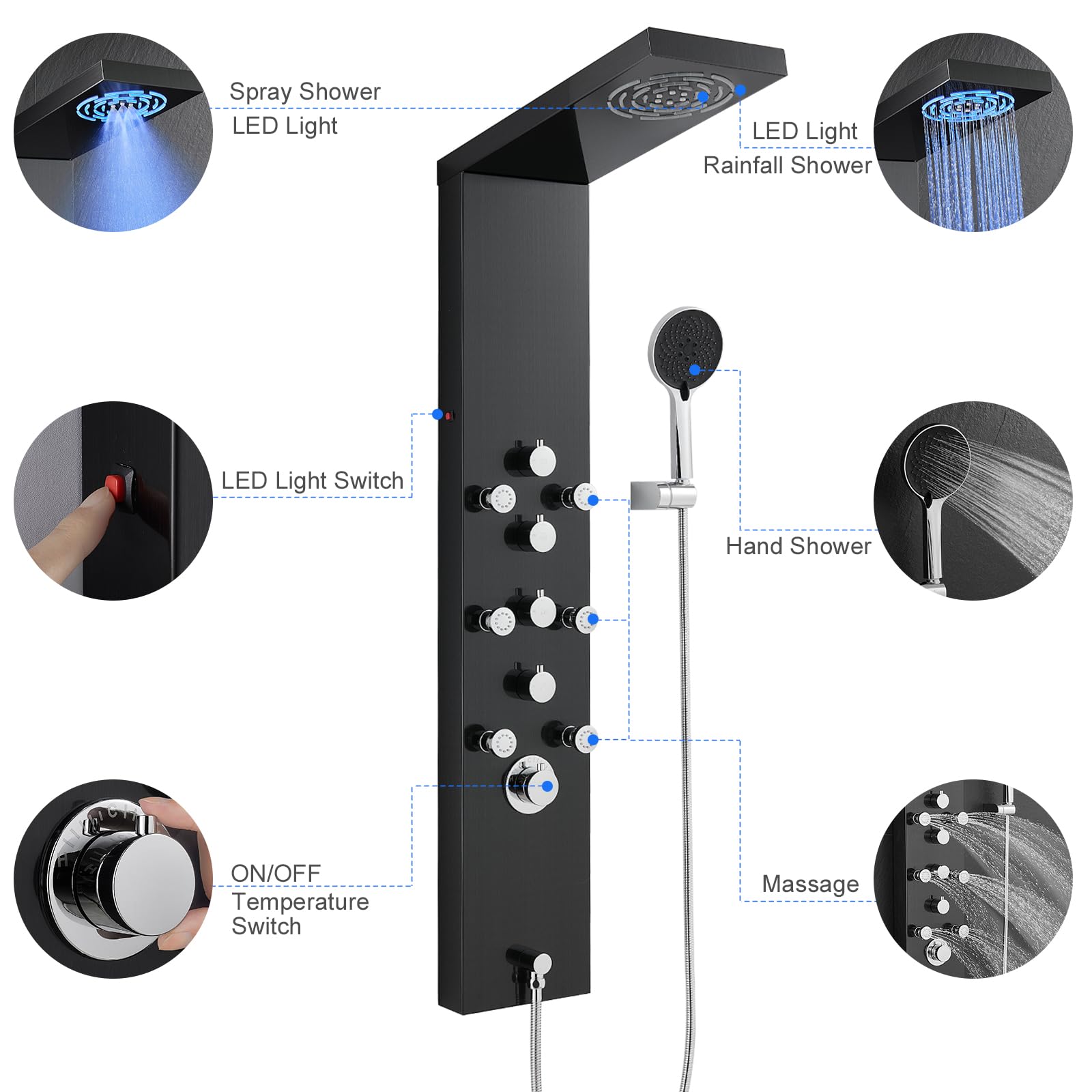 Spray Shower
LED Light

LED Light
Rainfall Shower

LED Light Switch

Hand Shower

ON/OFF
Temperature Switch

Massage