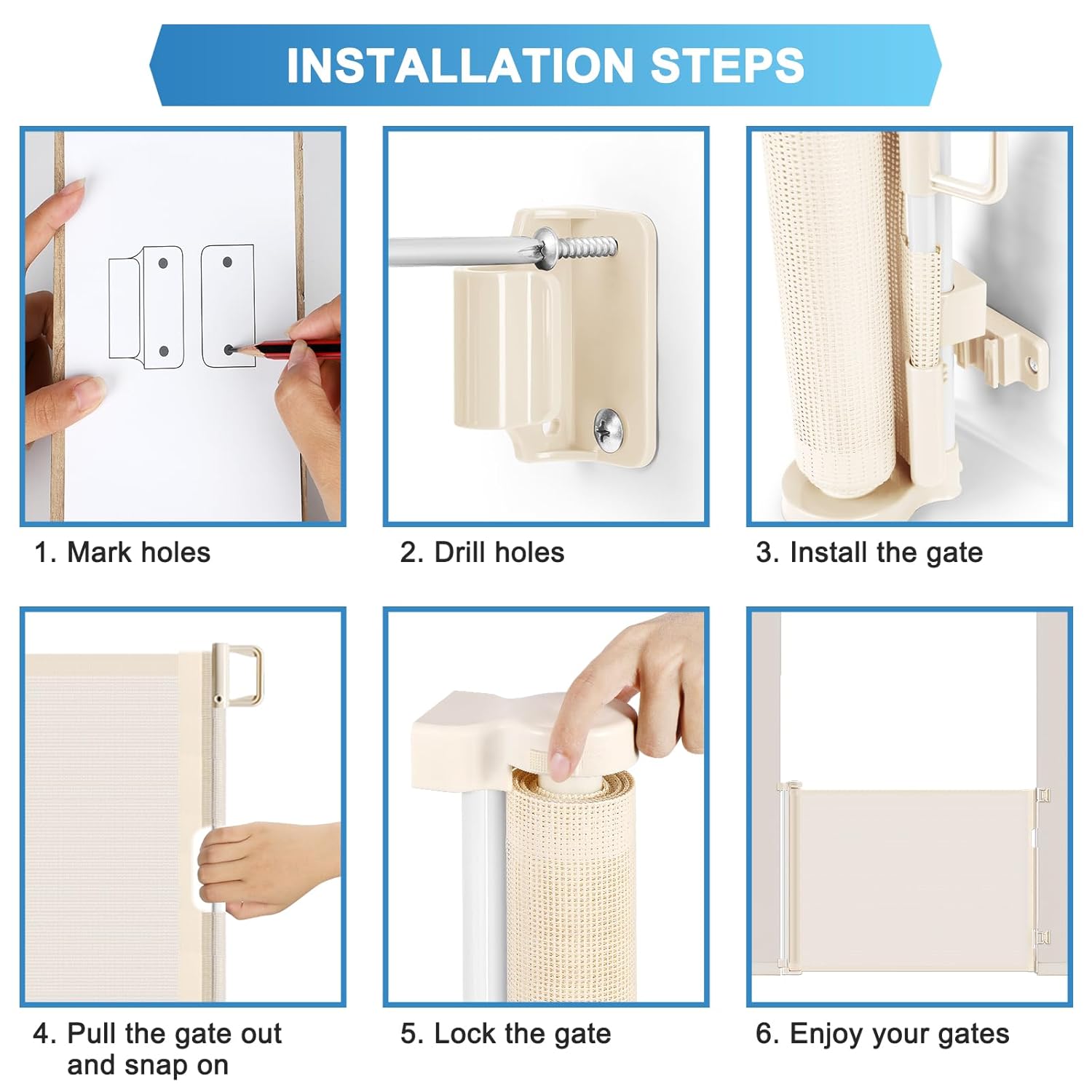 INSTALLATION STEPS

1. Mark holes

2. Drill holes

3. Install the gate

4. Pull the gate out and snap on

5. Lock the gate

6. Enjoy your gates