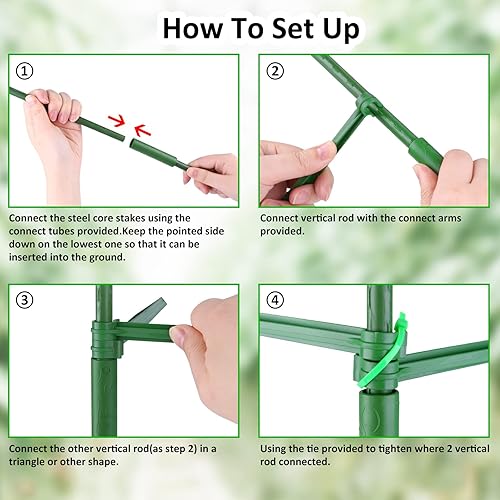 How To Set Up

①

Connect the steel core stakes using the connect tubes provided.Keep the pointed side down on the lowest one so that it can be inserted into the ground.

②

Connect vertical rod with the connect arms provided.

③

Connect the other vertical rod(as step 2) in a triangle or other shape.

④

Using the tie provided to tighten where 2 vertical rod connected.