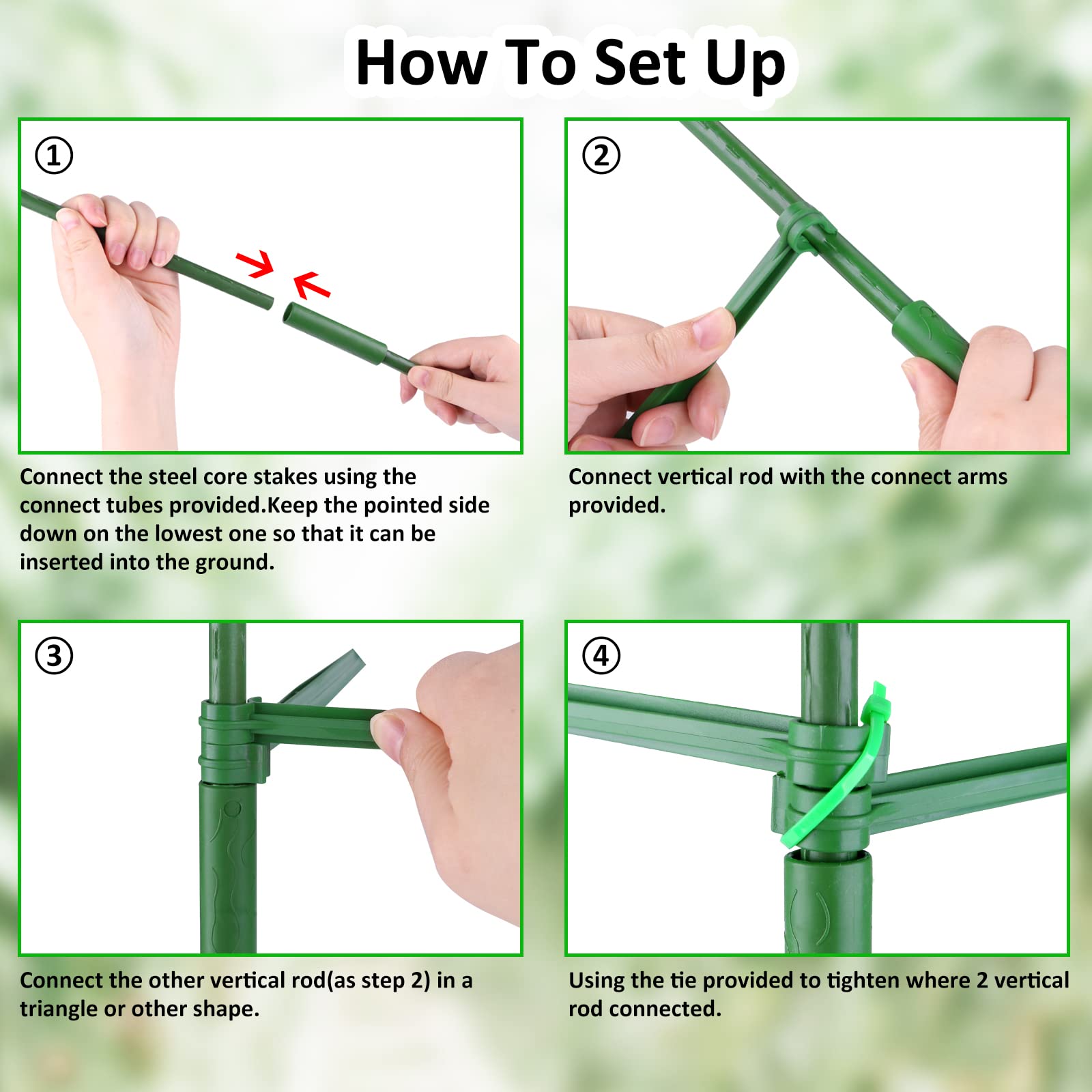 How To Set Up

①

Connect the steel core stakes using the connect tubes provided.Keep the pointed side down on the lowest one so that it can be inserted into the ground.

②

Connect vertical rod with the connect arms provided.

③

Connect the other vertical rod(as step 2) in a triangle or other shape.

④

Using the tie provided to tighten where 2 vertical rod connected.