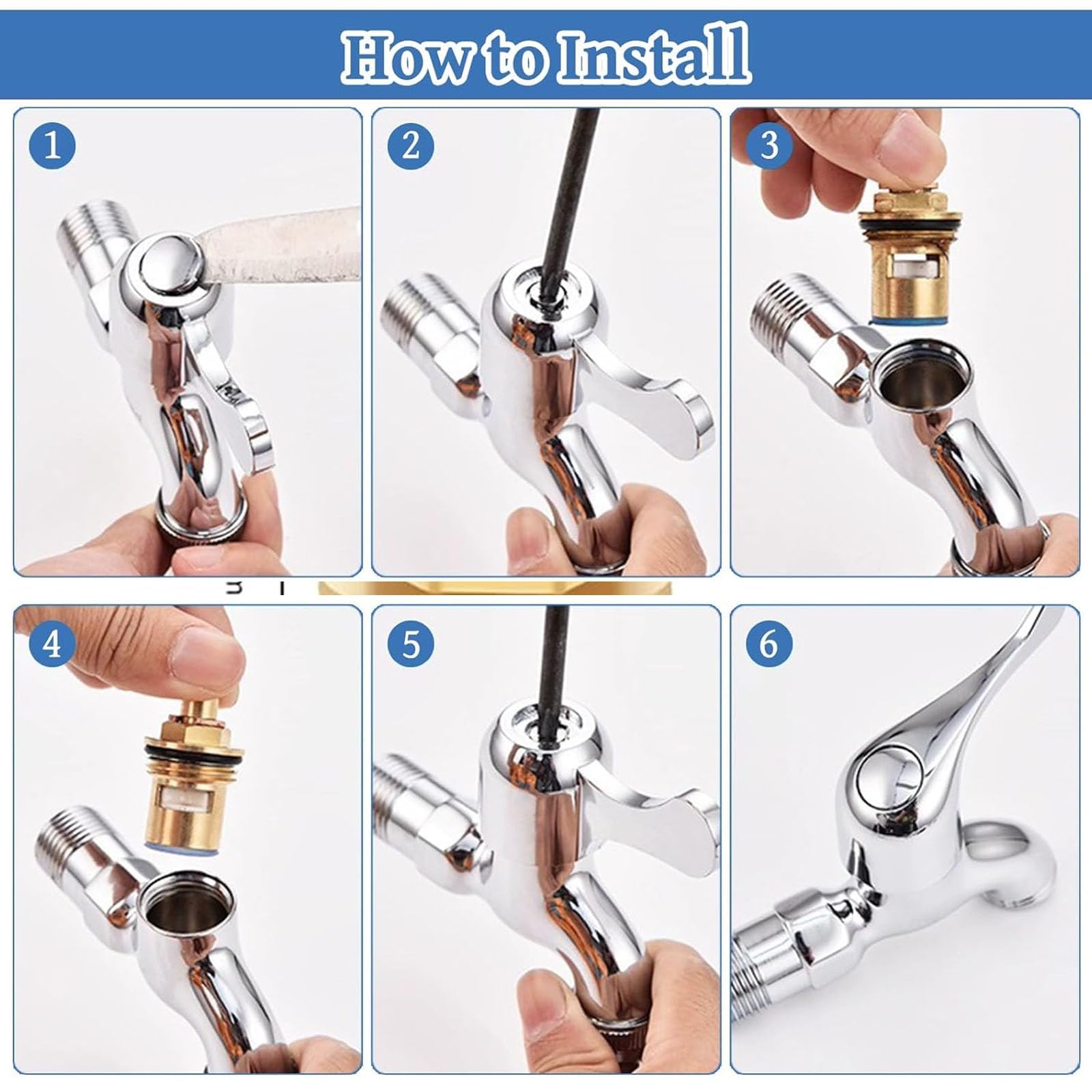 How to Install

1

2

3

4

5

6