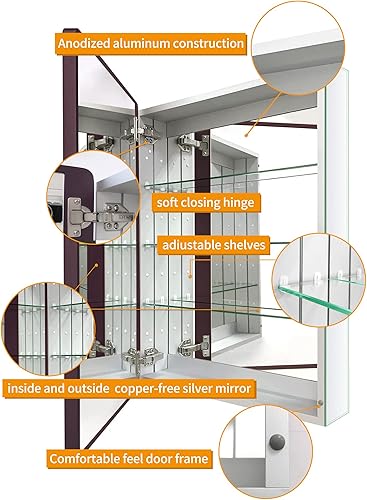 Anodized aluminum construction

soft closing hinge

adiustable shelves

inside and outside copper-free silver mirror

Comfortable feel door frame