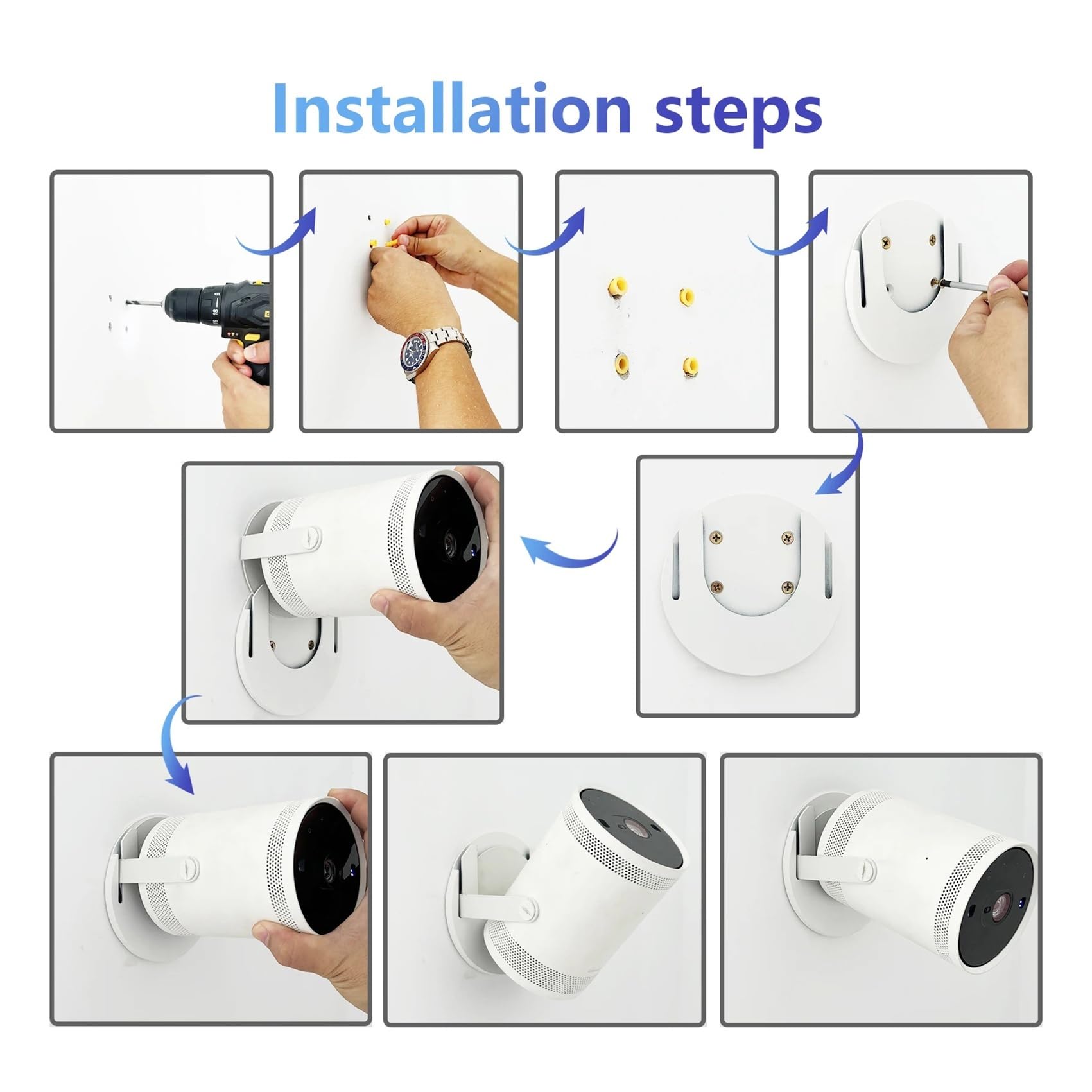 Installation steps