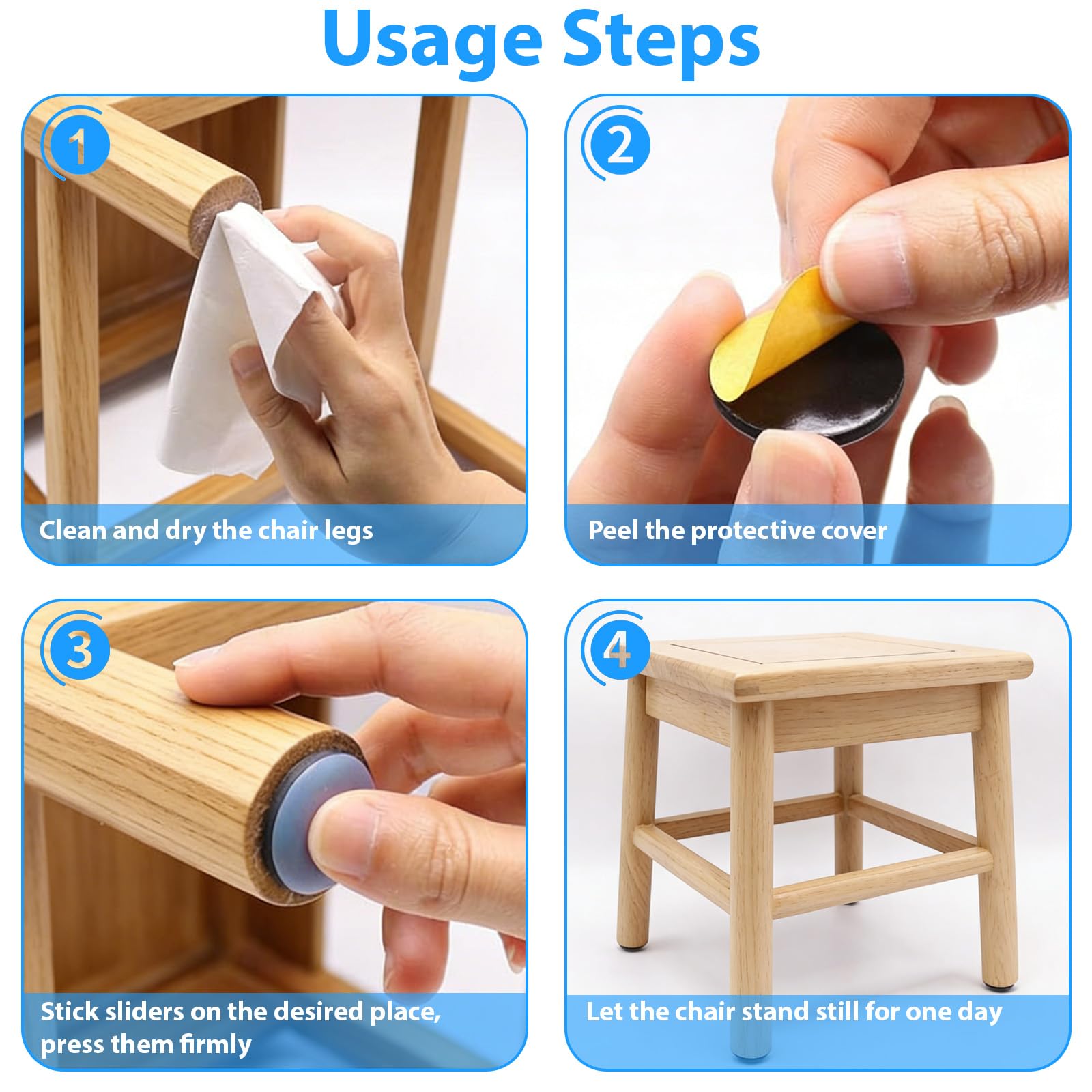 Usage Steps

1

Clean and dry the chair legs

2

Peel the protective cover

3

Stick sliders on the desired place, press them firmly

4

Let the chair stand still for one day