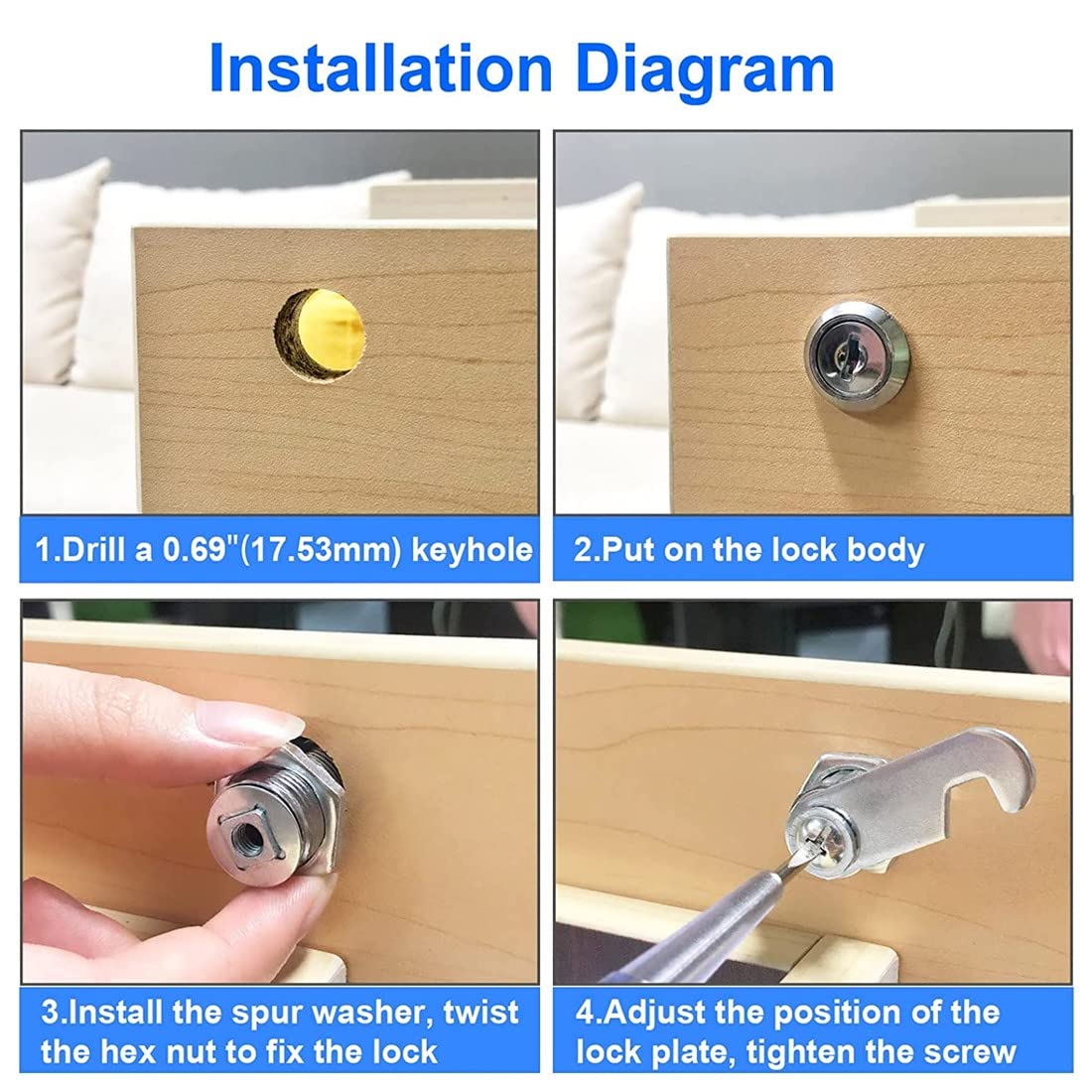 Installation Diagram

1.Drill a 0.69"(17.53mm) keyhole

2.Put on the lock body

3.Install the spur washer, twist the hex nut to fix the lock

4.Adjust the position of the lock plate, tighten the screw