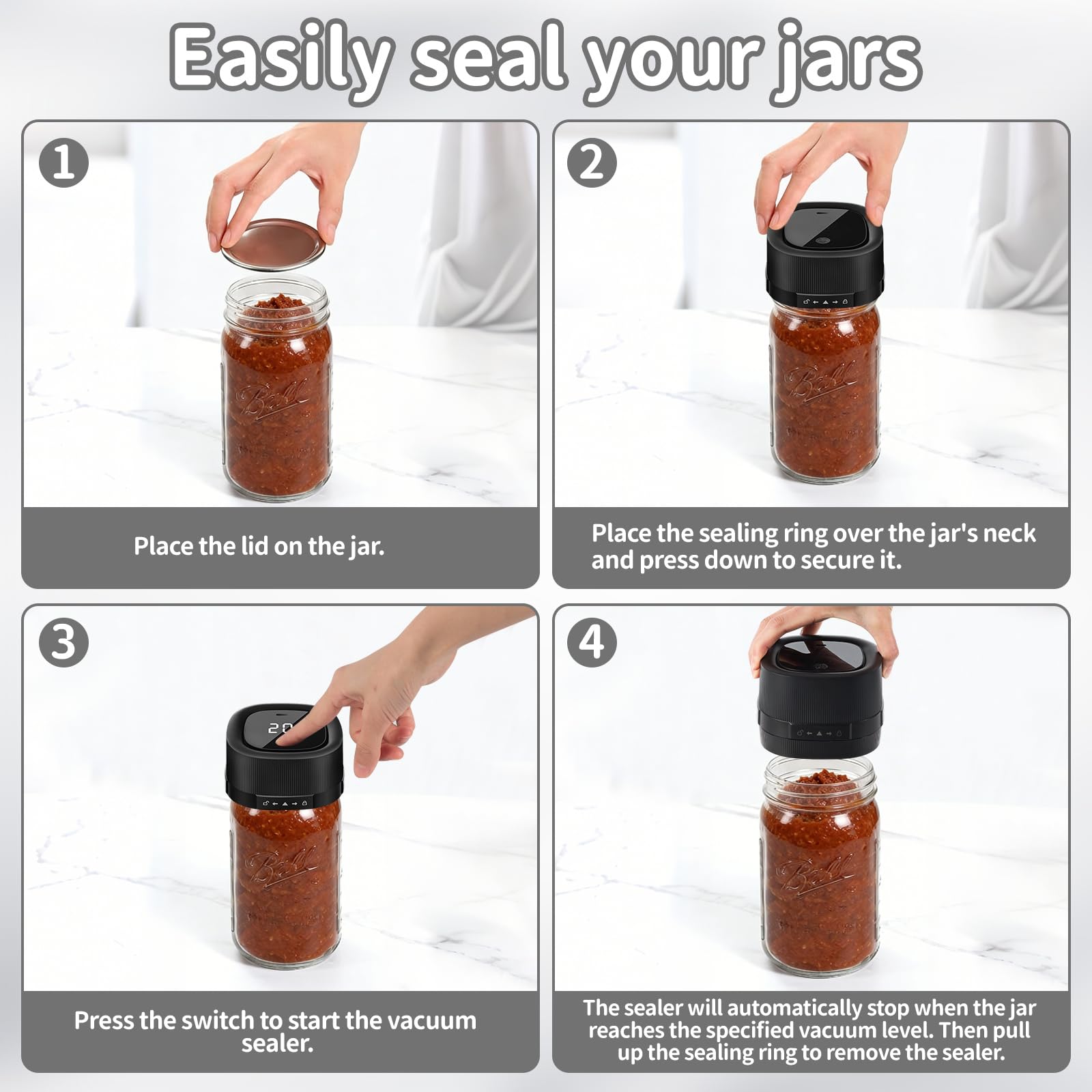 Easily seal your jars

1

Ball

Place the lid on the jar.

2

Ball

Place the sealing ring over the jar's neck and press down to secure it.

3

20

Ball

Press the switch to start the vacuum sealer.

4

Ball

The sealer will automatically stop when the jar reaches the specified vacuum level. Then pull up the sealing ring to remove the sealer.