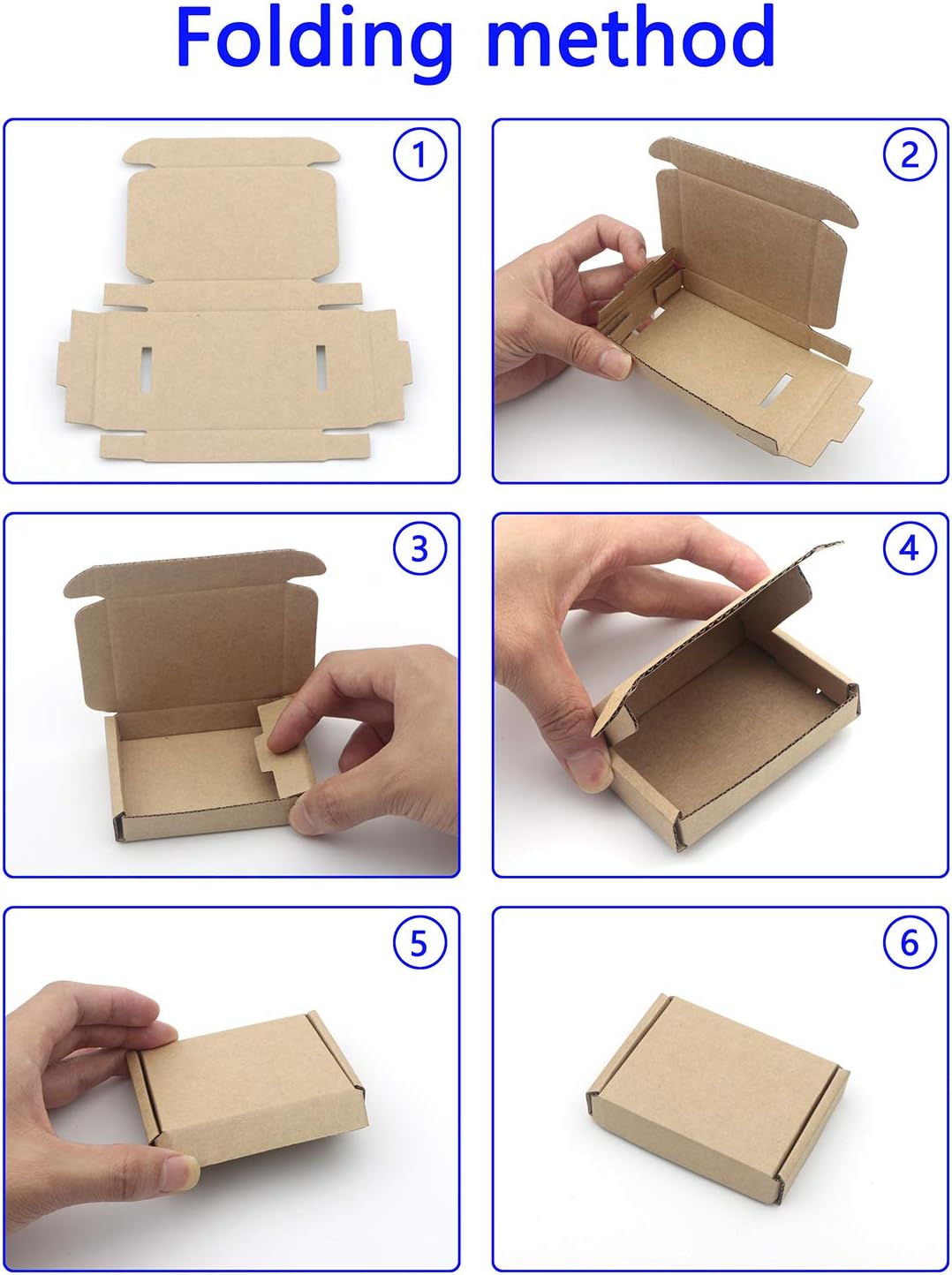 Folding method

1

2

3

4

5

6