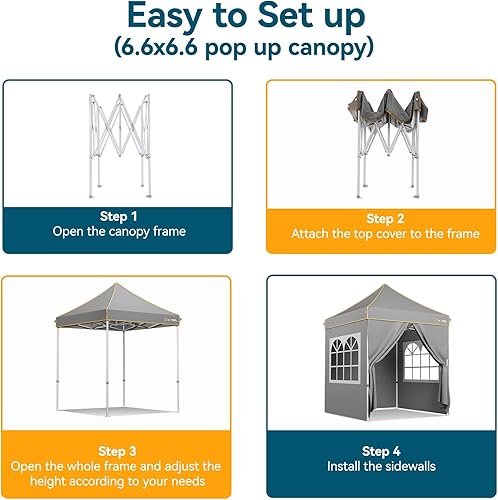 Easy to Set up
(6.6x6.6 pop up canopy)

Step 1
Open the canopy frame

Step 2
Attach the top cover to the frame

Step 3
Open the whole frame and adjust the height according to your needs

Step 4
Install the sidewalls