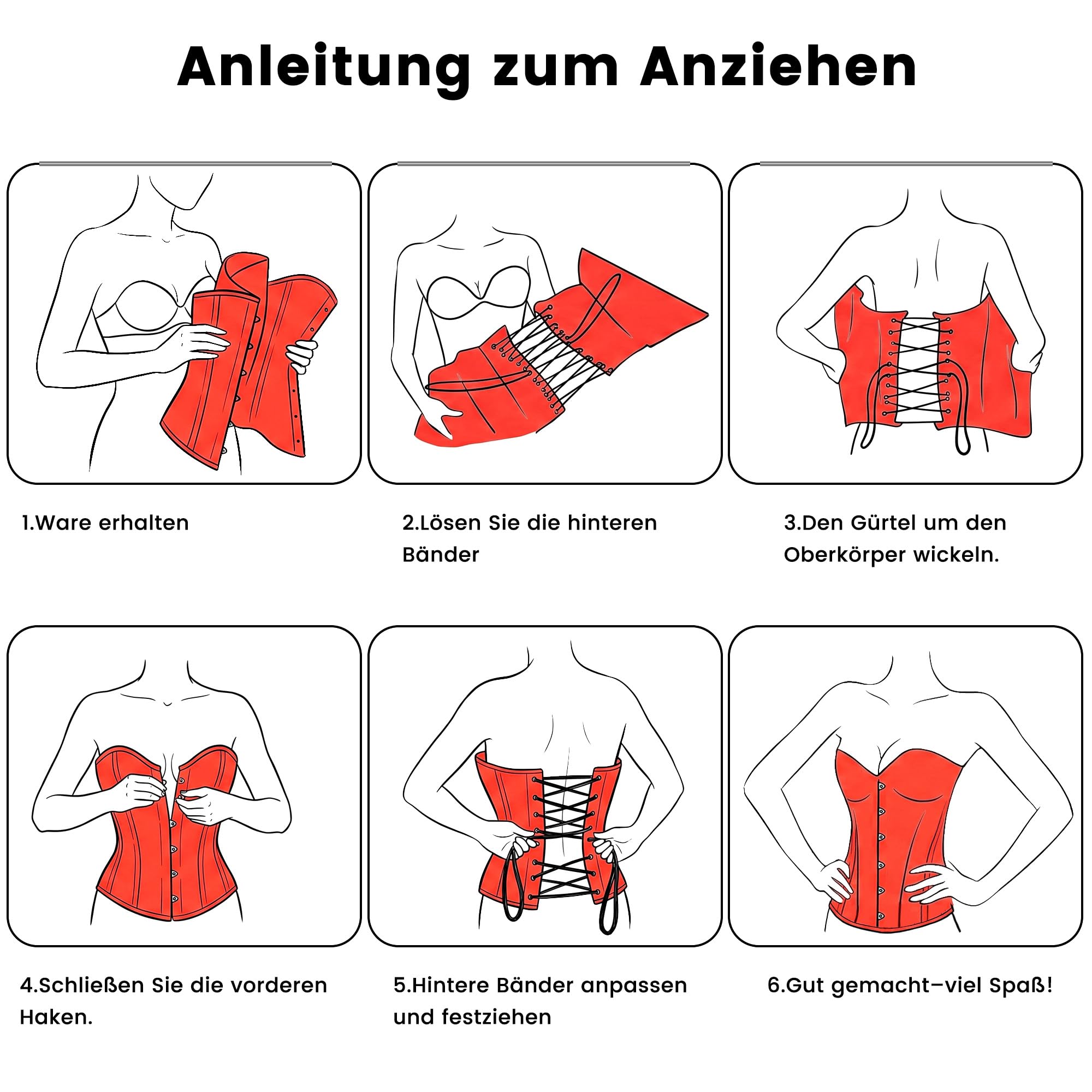 Anleitung zum Anziehen

1.Ware erhalten

2.Lösen Sie die hinteren Bänder

3.Den Gürtel um den Oberkörper wickeln.

4.Schließen Sie die vorderen Haken.

5.Hintere Bänder anpassen und festziehen

6.Gut gemacht–viel Spaß!