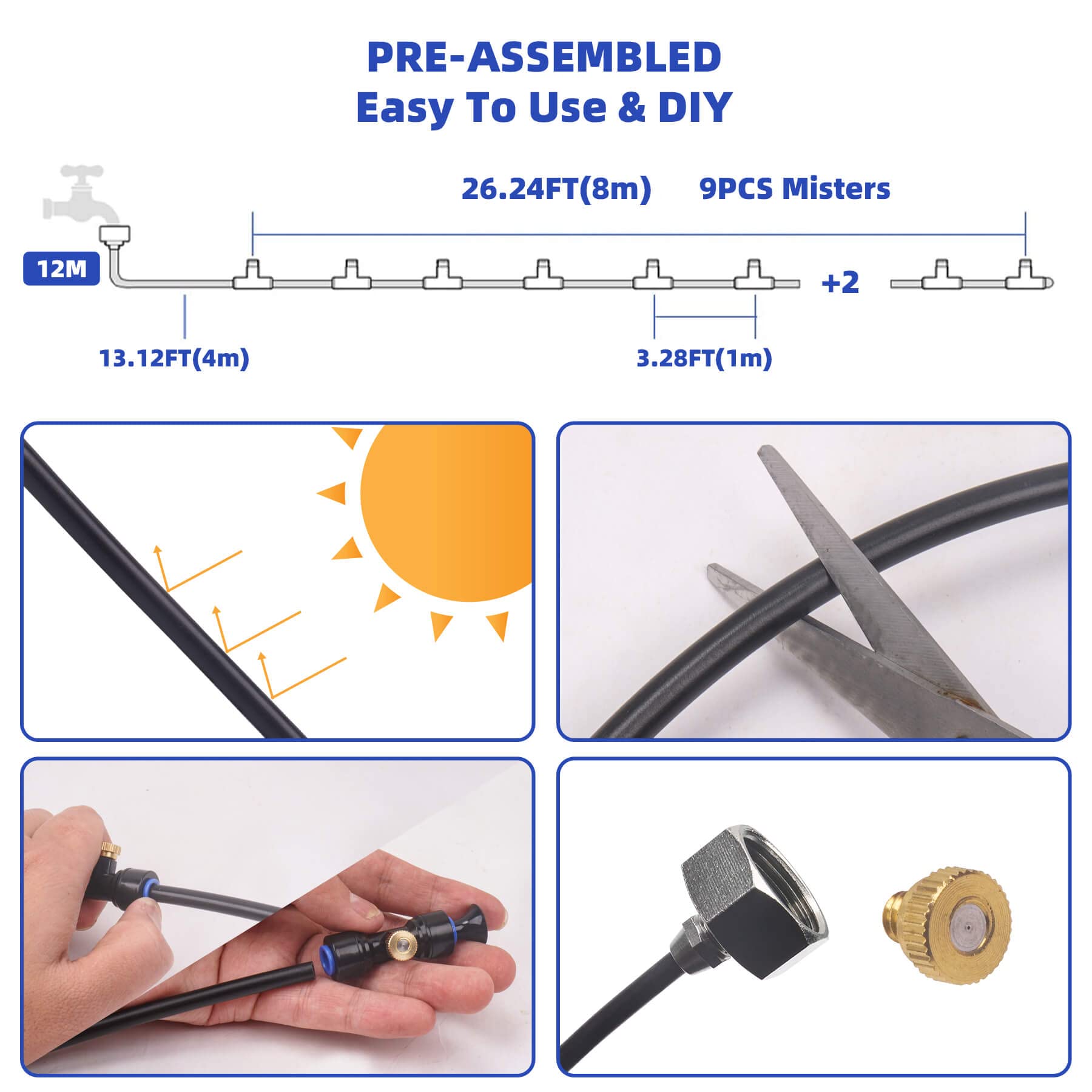 PRE-ASSEMBLED
Easy To Use & DIY

26.24FT(8m)
9PCS Misters

12M

+2

13.12FT(4m)

3.28FT(1m)