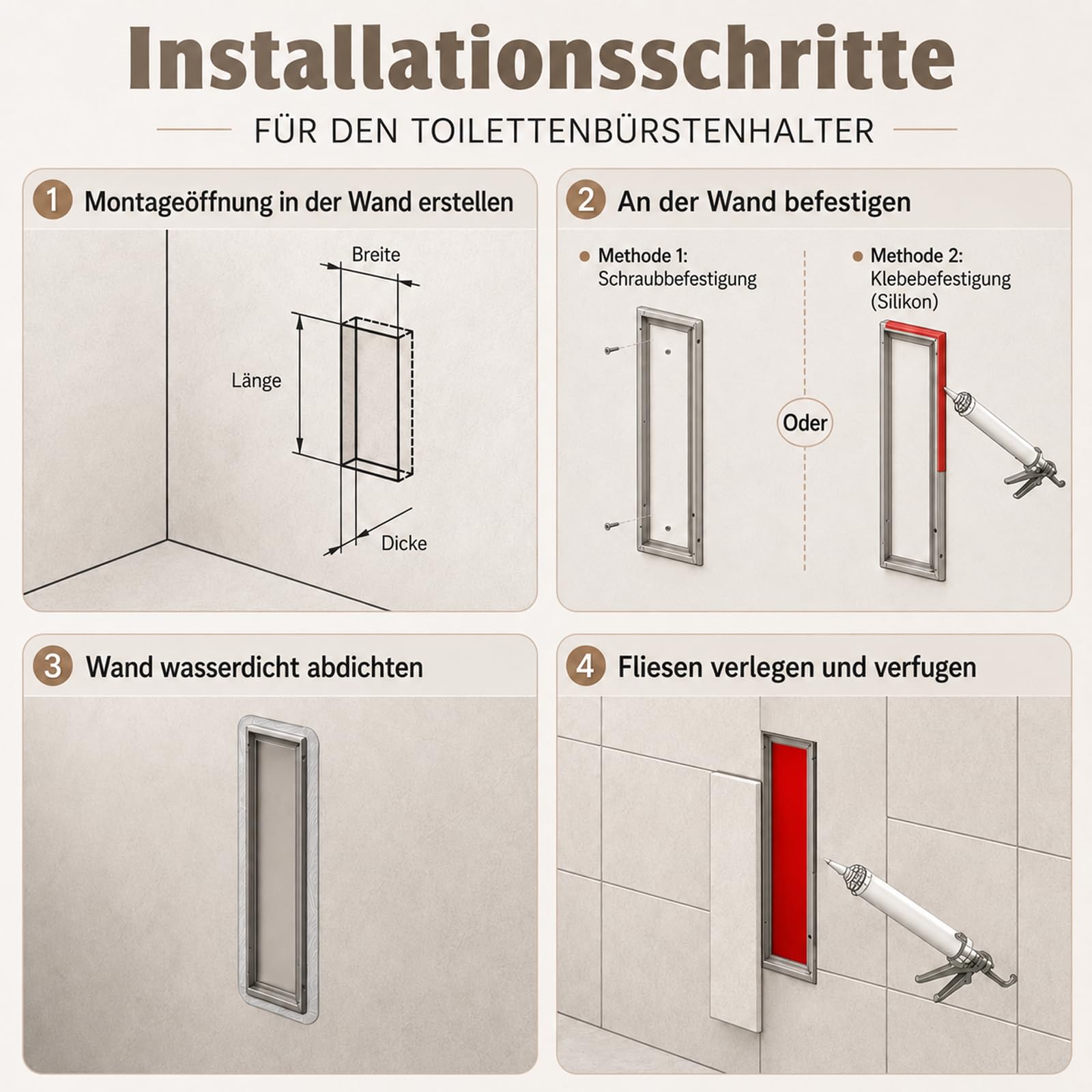 Installationsschritte

FÜR DEN TOILETTENBÜRSTENHALTER

1 Montageöffnung in der Wand erstellen

Breite

Länge

Dicke

2 An der Wand befestigen

Methode 1: Schraubbefestigung

Oder

Methode 2: Klebebefestigung (Silikon)

3 Wand wasserdicht abdichten

4 Fliesen verlegen und verfugen