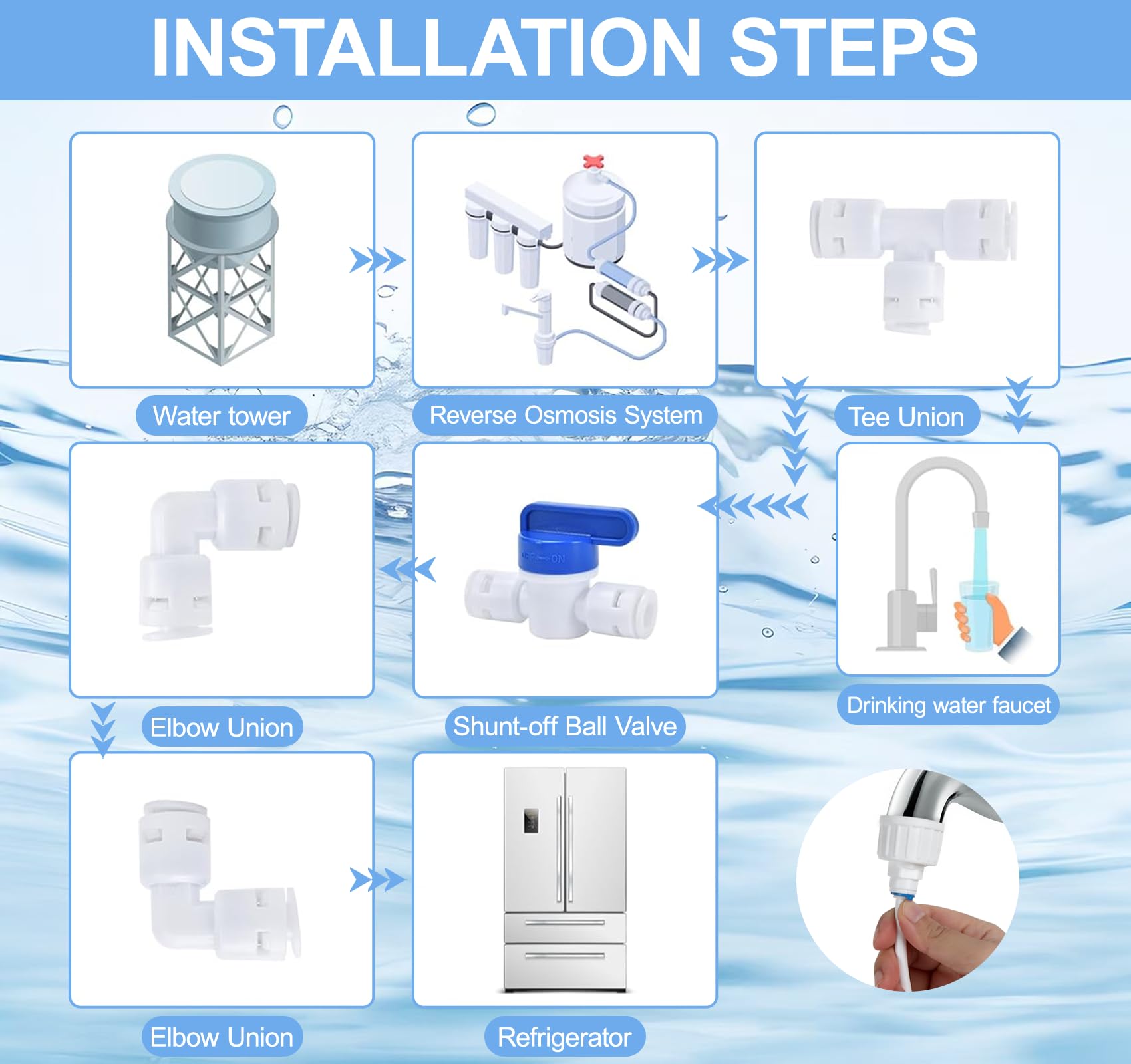 INSTALLATION STEPS

Water tower

Reverse Osmosis System

Tee Union

Elbow Union

Shunt-off Ball Valve

Drinking water faucet

Elbow Union

Refrigerator