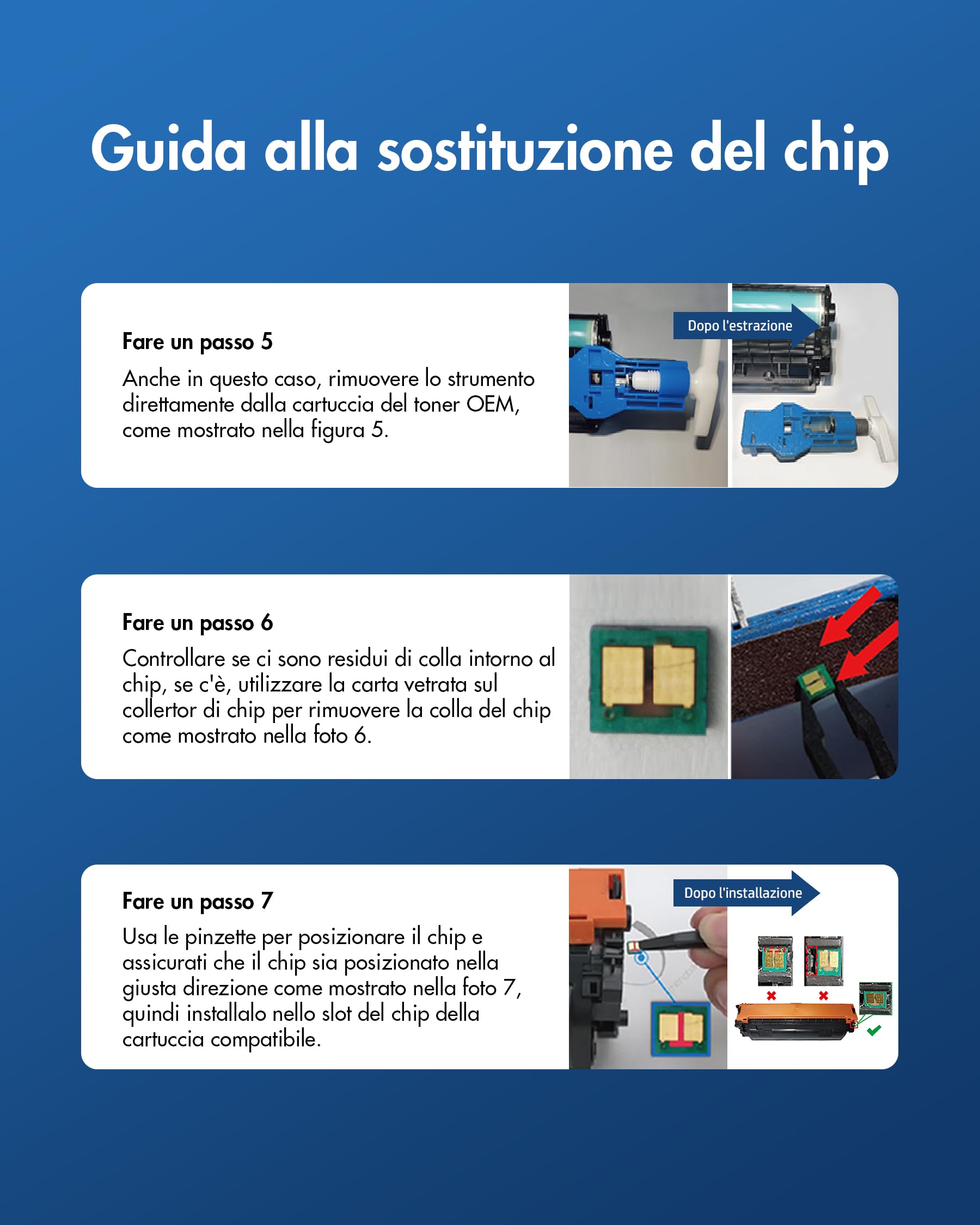 Guida alla sostituzione del chip

Fare un passo 5

Anche in questo caso, rimuovere lo strumento direttamente dalla cartuccia del toner OEM, come mostrato nella figura 5.

Dopo l'estrazione

Fare un passo 6

Controllare se ci sono residui di colla intorno al chip, se c'è, utilizzare la carta vetrata sul collertor di chip per rimuovere la colla del chip come mostrato nella foto 6.

Fare un passo 7

Usa le pinzette per posizionare il chip e assicurati che il chip sia posizionato nella giusta direzione come mostrato nella foto 7, quindi installalo nello slot del chip della cartuccia compatibile.

Dopo l'installazione