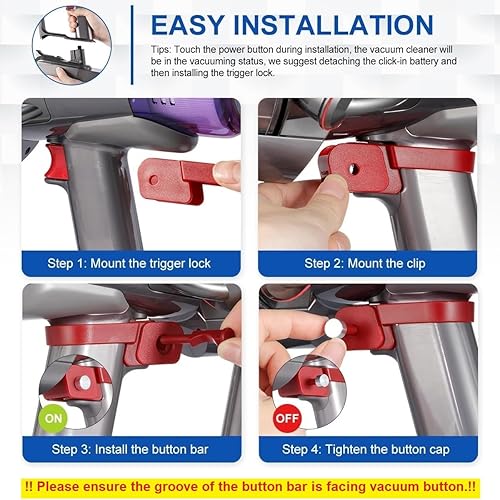 EASY INSTALLATION

Tips: Touch the power button during installation, the vacuum cleaner will be in the vacuuming status, we suggest detaching the click-in battery and then installing the trigger lock.

Step 1: Mount the trigger lock

Step 2: Mount the clip

ON

Step 3: Install the button bar

OFF

Step 4: Tighten the button cap

!! Please ensure the groove of the button bar is facing vacuum button.!!