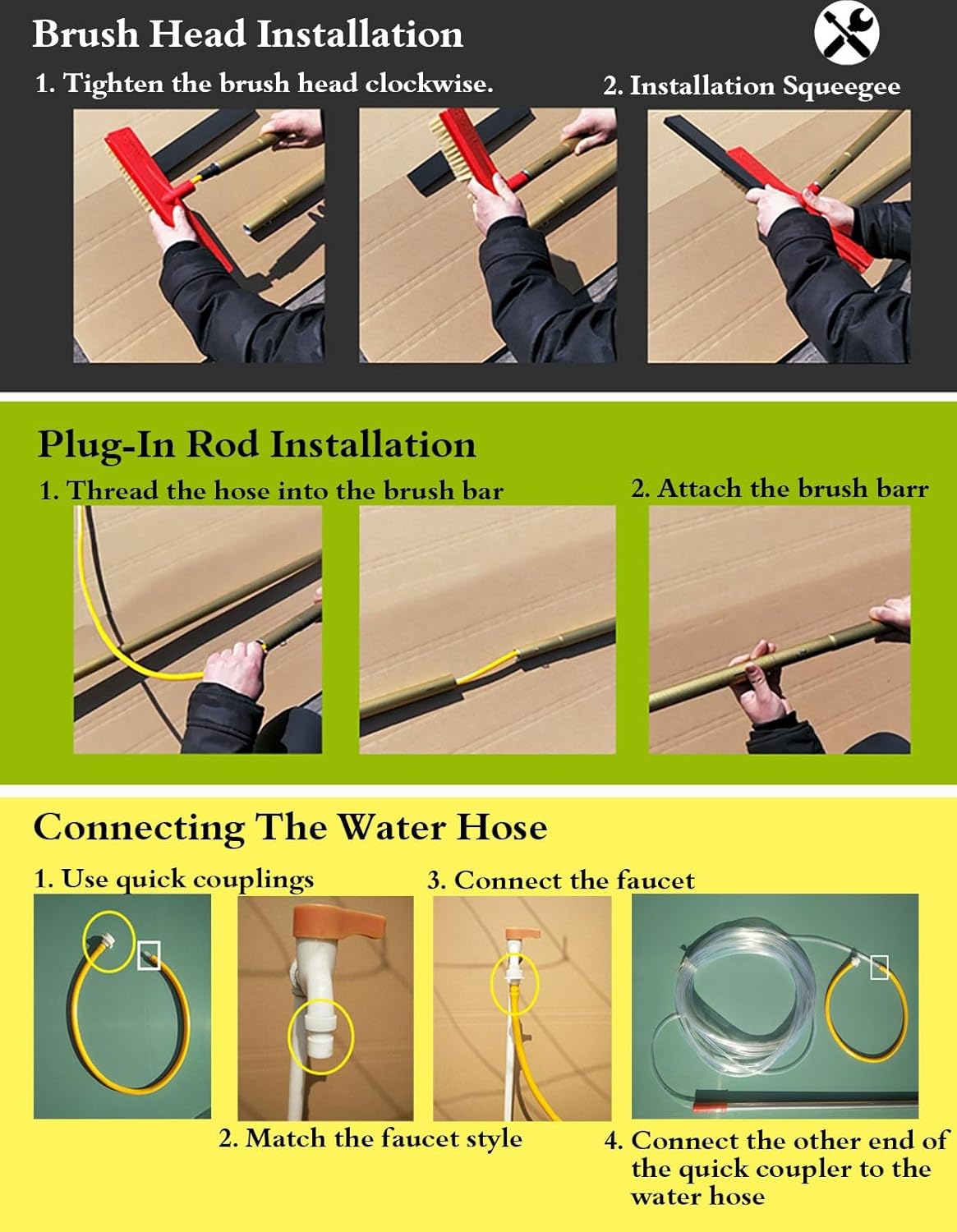 Brush Head Installation

1. Tighten the brush head clockwise.

2. Installation Squeegee

Plug-In Rod Installation

1. Thread the hose into the brush bar

2. Attach the brush barr

Connecting The Water Hose

1. Use quick couplings

3. Connect the faucet

2. Match the faucet style

4. Connect the other end of the quick coupler to the water hose