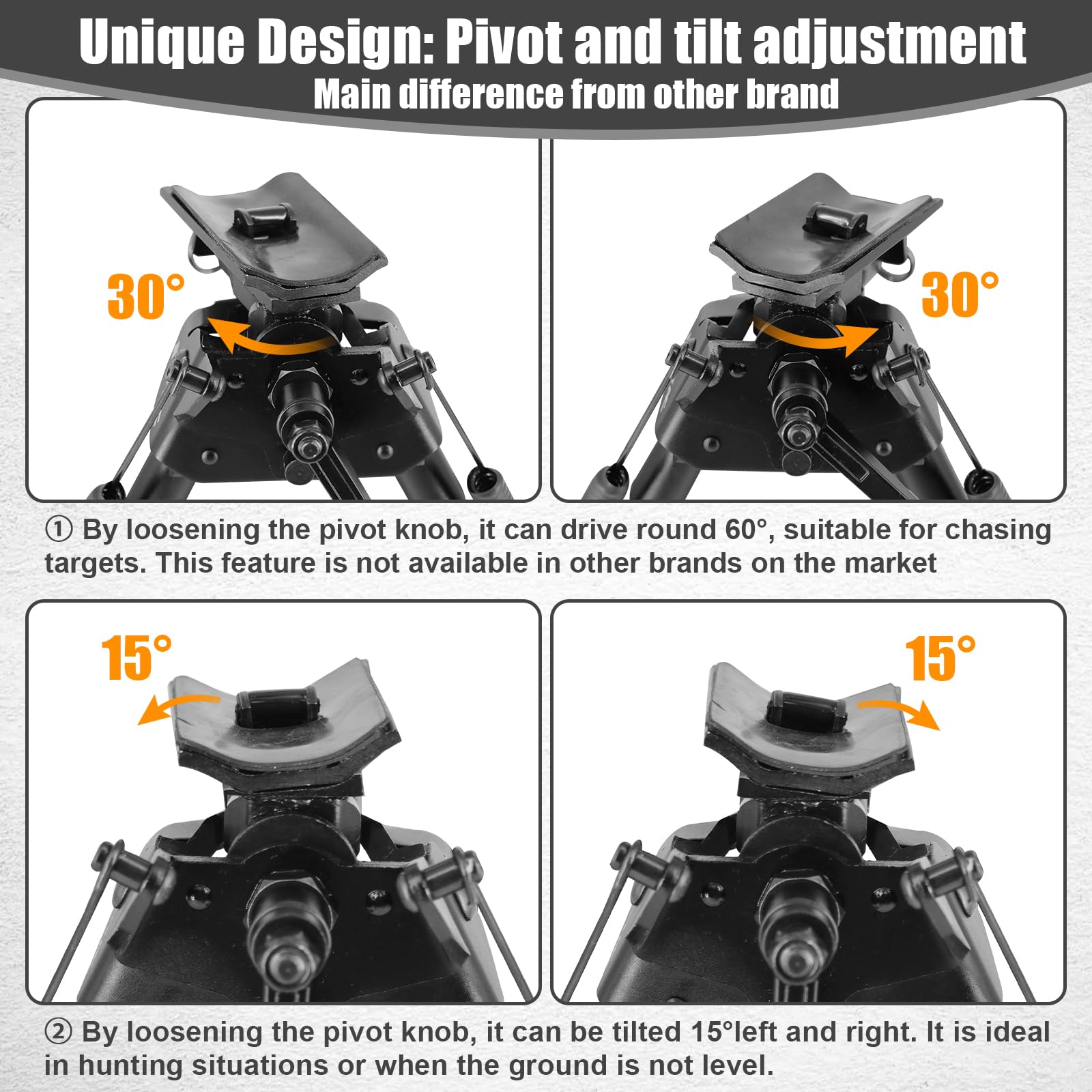 Unique Design: Pivot and tilt adjustment
Main difference from other brand

30°

30°

① By loosening the pivot knob, it can drive round 60°, suitable for chasing targets. This feature is not available in other brands on the market

15°

15°

② By loosening the pivot knob, it can be tilted 15°left and right. It is ideal in hunting situations or when the ground is not level.