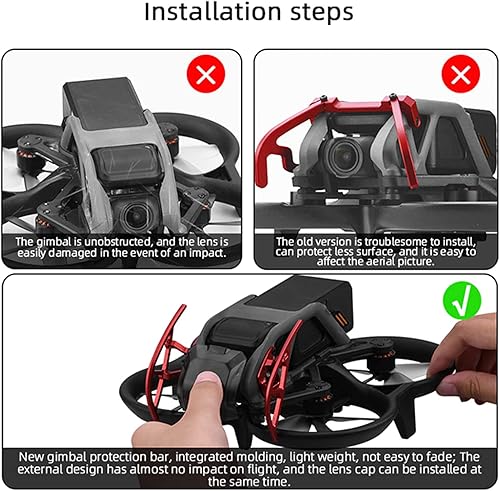 Installation steps

The gimbal is unobstructed, and the lens is easily damaged in the event of an impact.

The old version is troublesome to install, can protect less surface, and it is easy to affect the aerial picture.

New gimbal protection bar, integrated molding, light weight, not easy to fade; The external design has almost no impact on flight, and the lens cap can be installed at the same time.