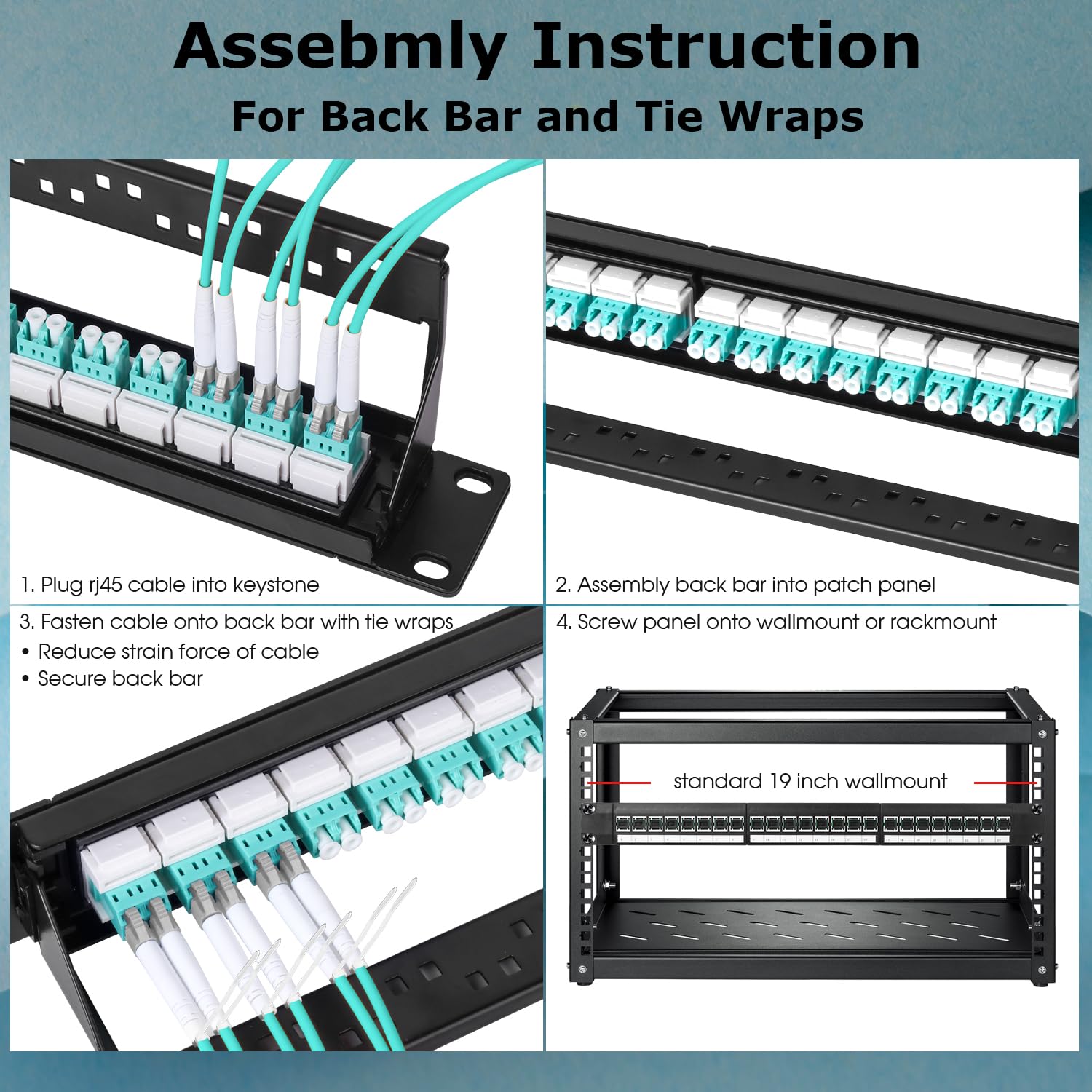 Assebmly Instruction
For Back Bar and Tie Wraps

1. Plug rj45 cable into keystone

2. Assembly back bar into patch panel

3. Fasten cable onto back bar with tie wraps
• Reduce strain force of cable
• Secure back bar

4. Screw panel onto wallmount or rackmount

standard 19 inch wallmount