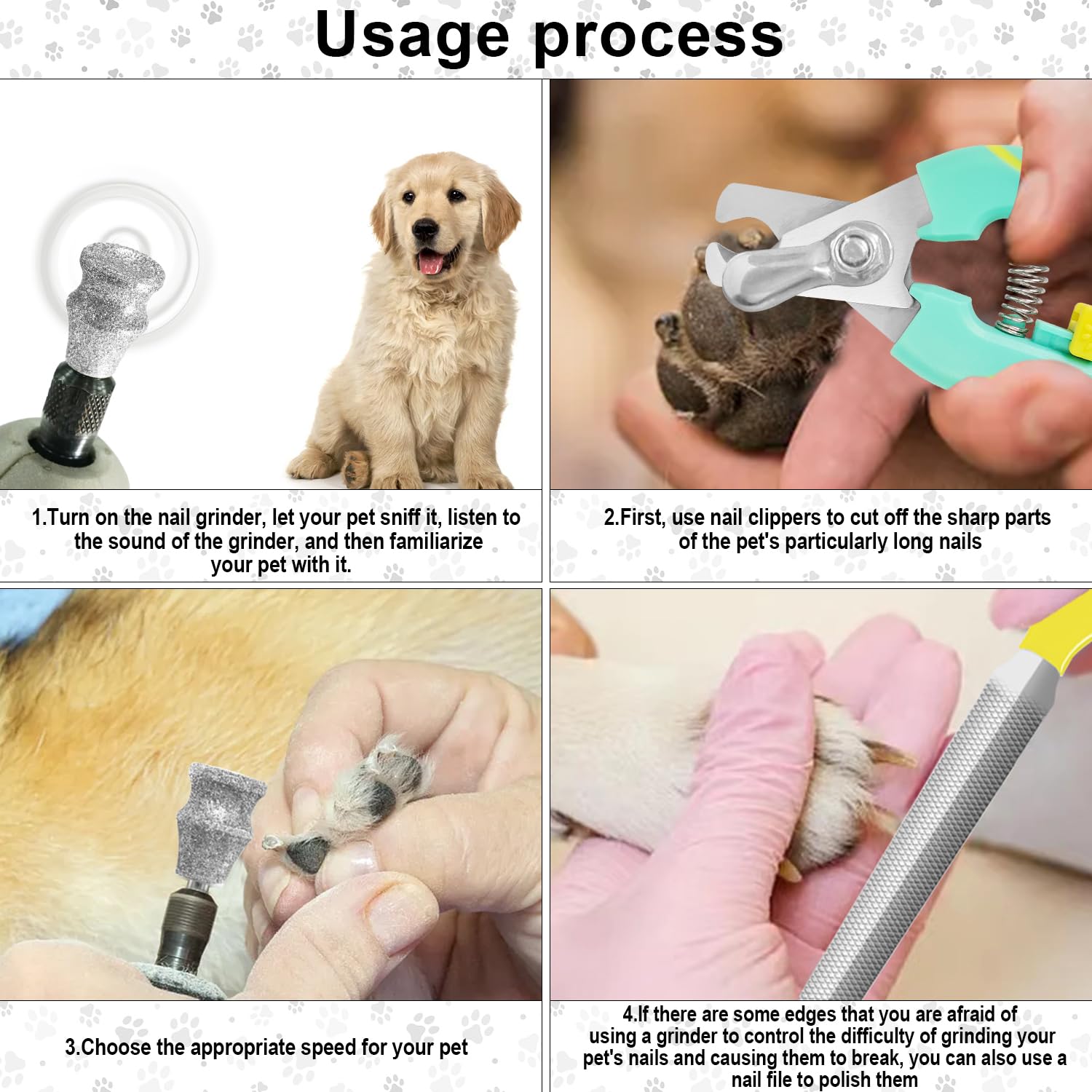 Usage process

1.Turn on the nail grinder, let your pet sniff it, listen to the sound of the grinder, and then familiarize your pet with it.

2.First, use nail clippers to cut off the sharp parts of the pet's particularly long nails

3.Choose the appropriate speed for your pet

4.If there are some edges that you are afraid of using a grinder to control the difficulty of grinding your pet's nails and causing them to break, you can also use a nail file to polish them