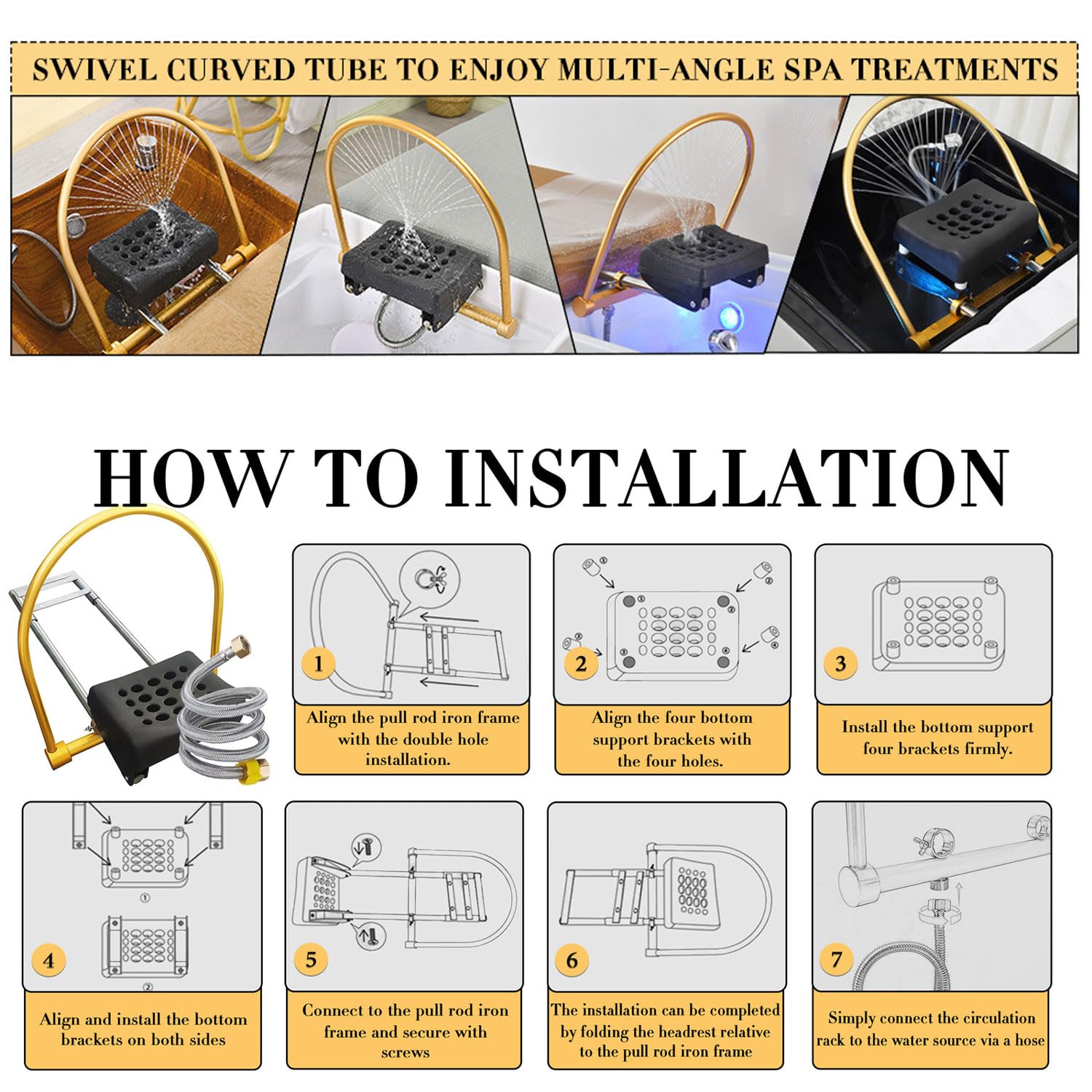 SWIVEL CURVED TUBE TO ENJOY MULTI-ANGLE SPA TREATMENTS

HOW TO INSTALLATION

1
Align the pull rod iron frame with the double hole installation.

2
Align the four bottom support brackets with the four holes.

3
Install the bottom support four brackets firmly.

4
Align and install the bottom brackets on both sides

5
Connect to the pull rod iron frame and secure with screws

6
The installation can be completed by folding the headrest relative to the pull rod iron frame

7
Simply connect the circulation rack to the water source via a hose