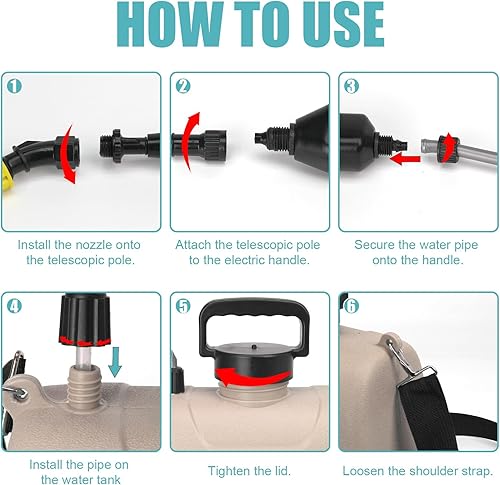 HOW TO USE

1

Install the nozzle onto the telescopic pole.

2

Attach the telescopic pole to the electric handle.

3

Secure the water pipe onto the handle.

4

Install the pipe on the water tank

5

Tighten the lid.

6

Loosen the shoulder strap.