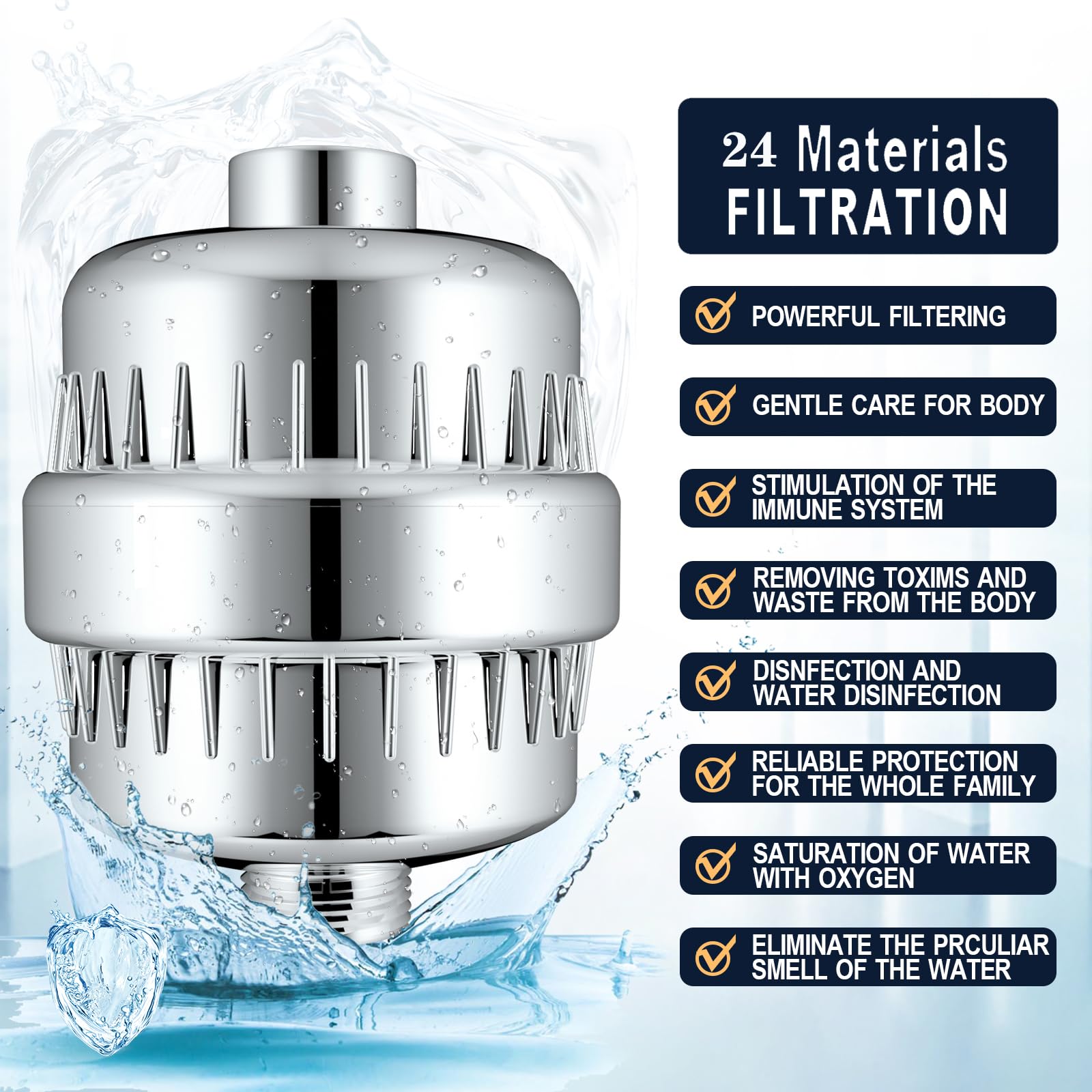 24 Materials FILTRATION

POWERFUL FILTERING

GENTLE CARE FOR BODY

STIMULATION OF THE IMMUNE SYSTEM

REMOVING TOXIMS AND WASTE FROM THE BODY

DISNFECTION AND WATER DISINFECTION

RELIABLE PROTECTION FOR THE WHOLE FAMILY

SATURATION OF WATER WITH OXYGEN

ELIMINATE THE PRCULIAR SMELL OF THE WATER