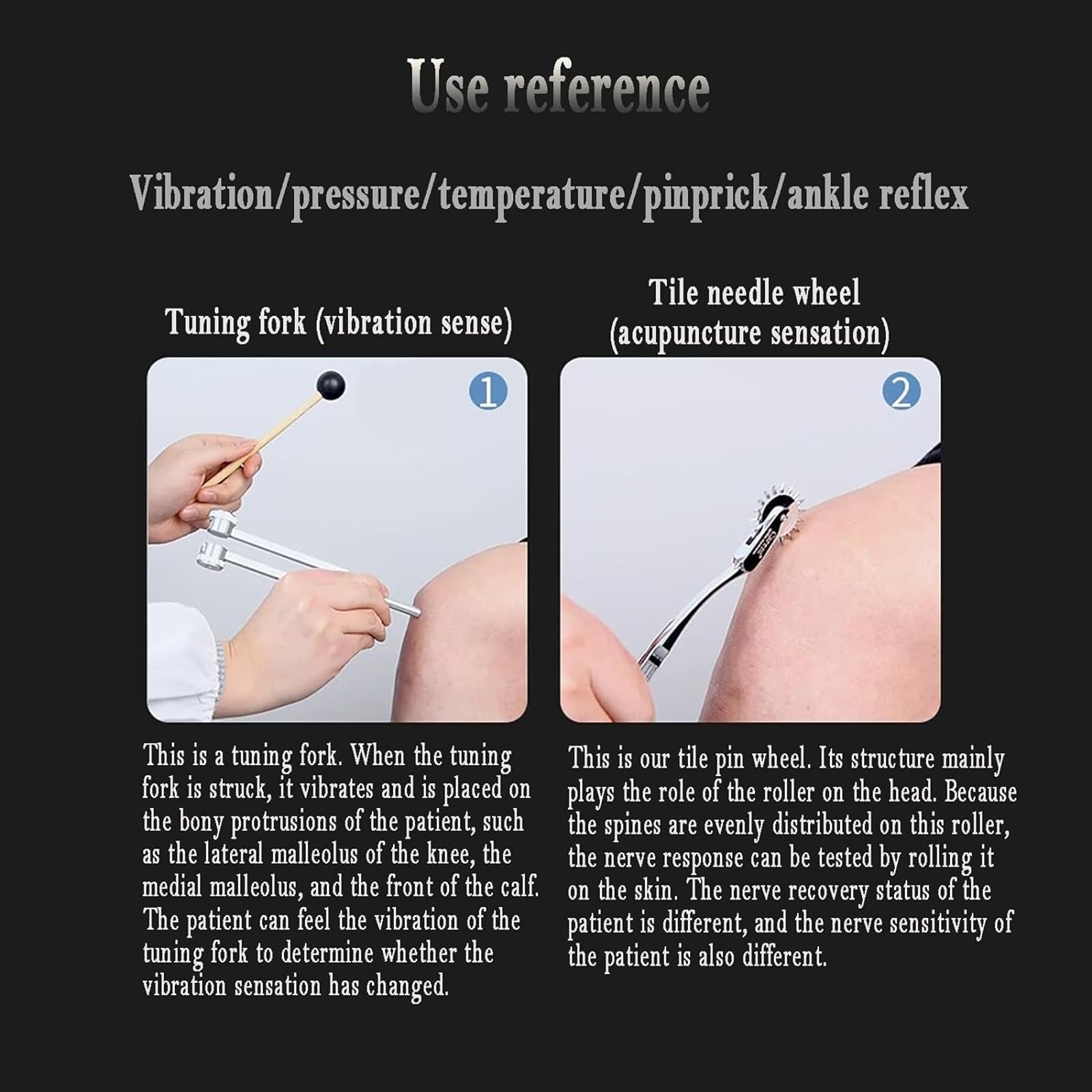 Use reference

Vibration/pressure/temperature/pinprick/ankle reflex

Tuning fork (vibration sense)

1

This is a tuning fork. When the tuning fork is struck, it vibrates and is placed on the bony protrusions of the patient, such as the lateral malleolus of the knee, the medial malleolus, and the front of the calf. The patient can feel the vibration of the tuning fork to determine whether the vibration sensation has changed.

Tile needle wheel (acupuncture sensation)

2

This is our tile pin wheel. Its structure mainly plays the role of the roller on the head. Because the spines are evenly distributed on this roller, the nerve response can be tested by rolling it on the skin. The nerve recovery status of the patient is different, and the nerve sensitivity of the patient is also different.