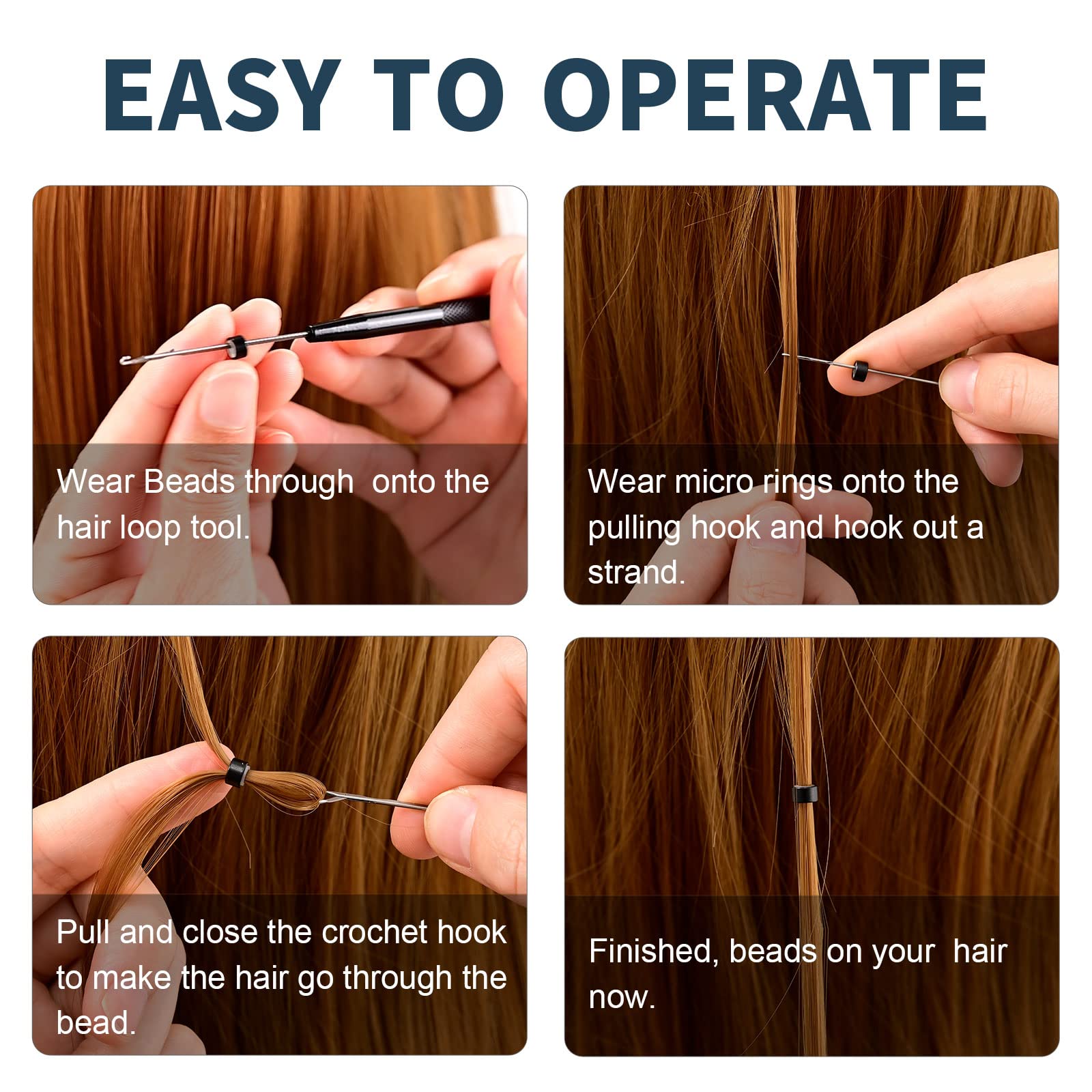 EASY TO OPERATE

Wear Beads through onto the hair loop tool.

Wear micro rings onto the pulling hook and hook out a strand.

Pull and close the crochet hook to make the hair go through the bead.

Finished, beads on your hair now.