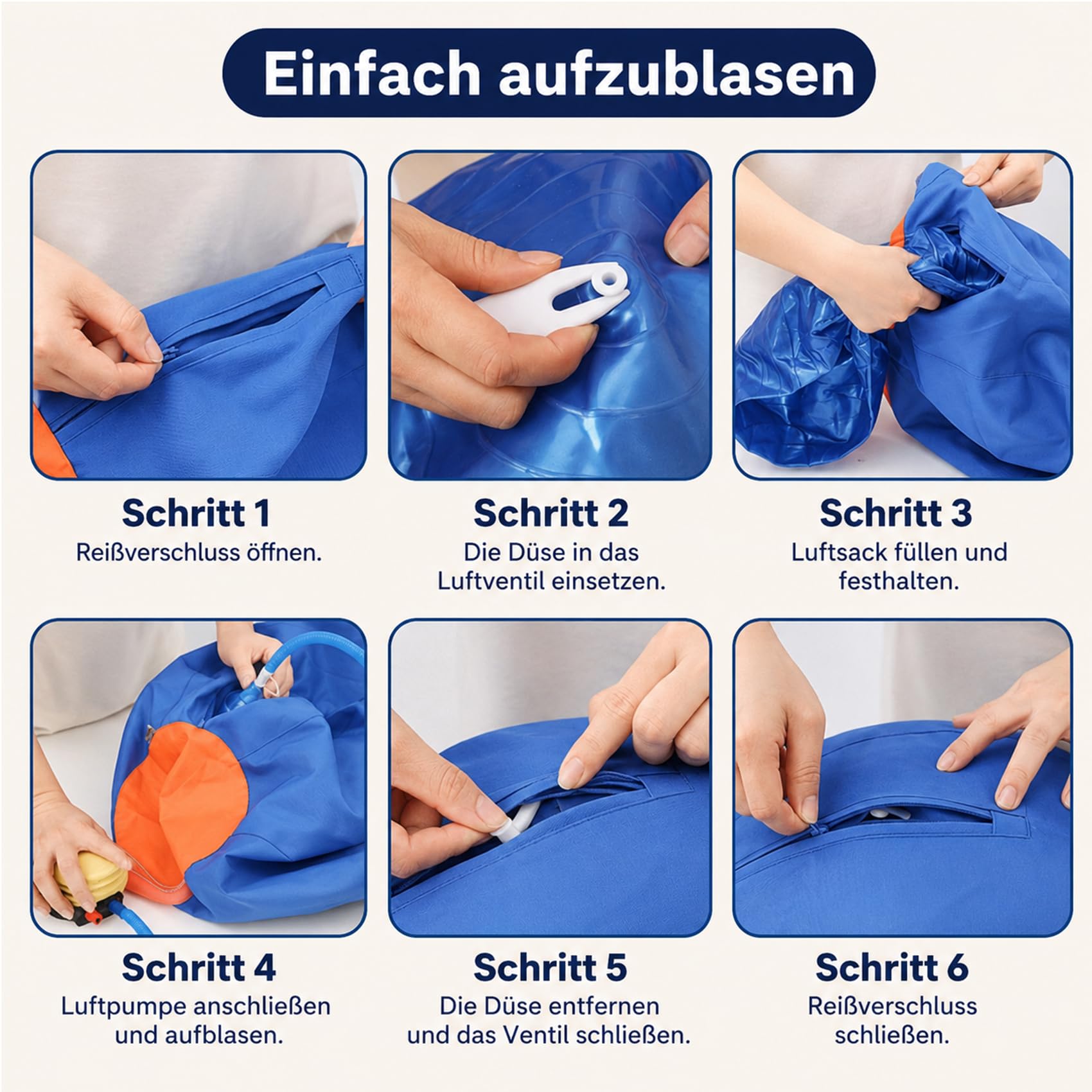 Einfach aufzublasen

Schritt 1
Reißverschluss öffnen.

Schritt 2
Die Düse in das Luftventil einsetzen.

Schritt 3
Luftsack füllen und festhalten.

Schritt 4
Luftpumpe anschließen und aufblasen.

Schritt 5
Die Düse entfernen und das Ventil schließen.

Schritt 6
Reißverschluss schließen.