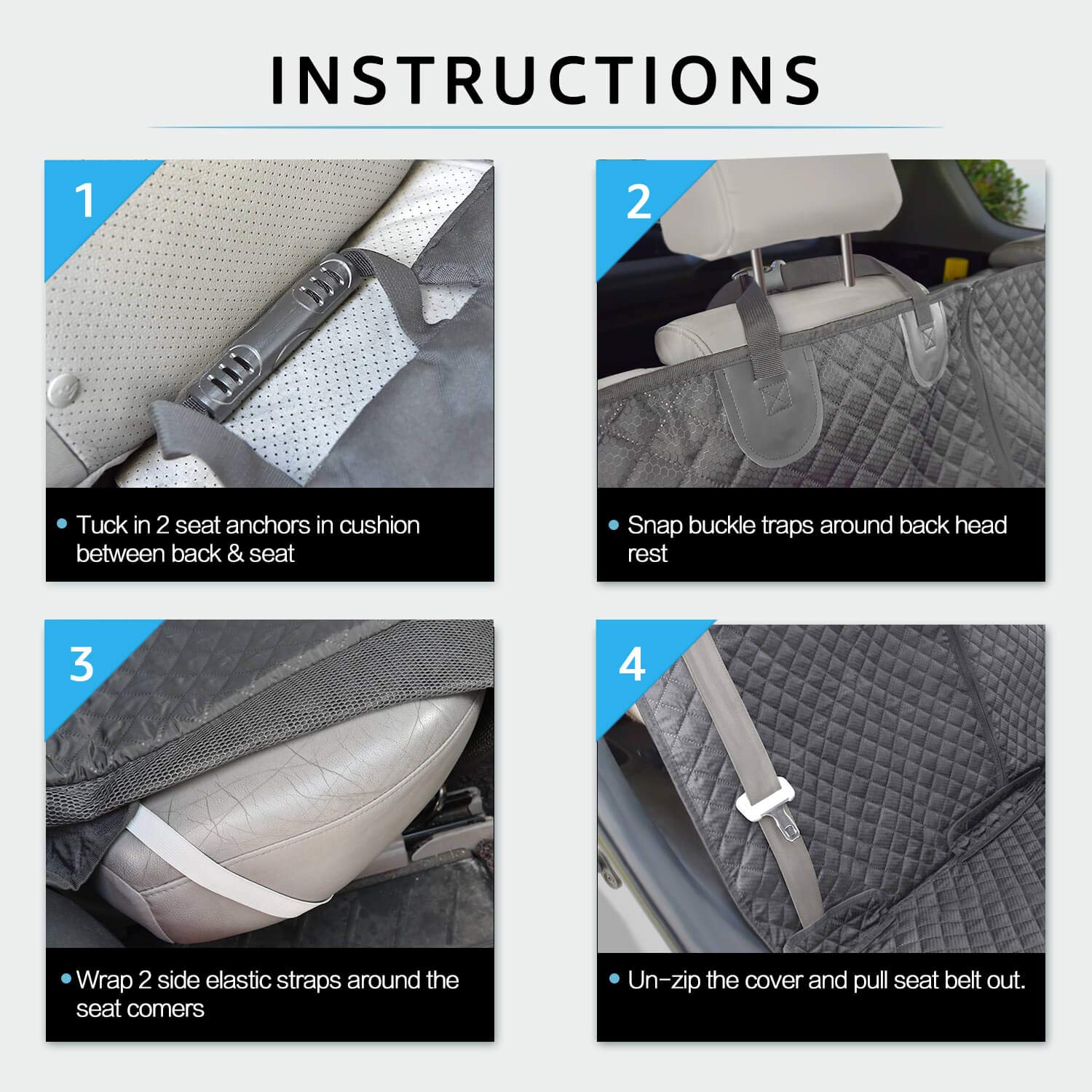 INSTRUCTIONS

1

• Tuck in 2 seat anchors in cushion between back & seat

2

• Snap buckle traps around back head rest

3

• Wrap 2 side elastic straps around the seat corners

4

• Un-zip the cover and pull seat belt out.